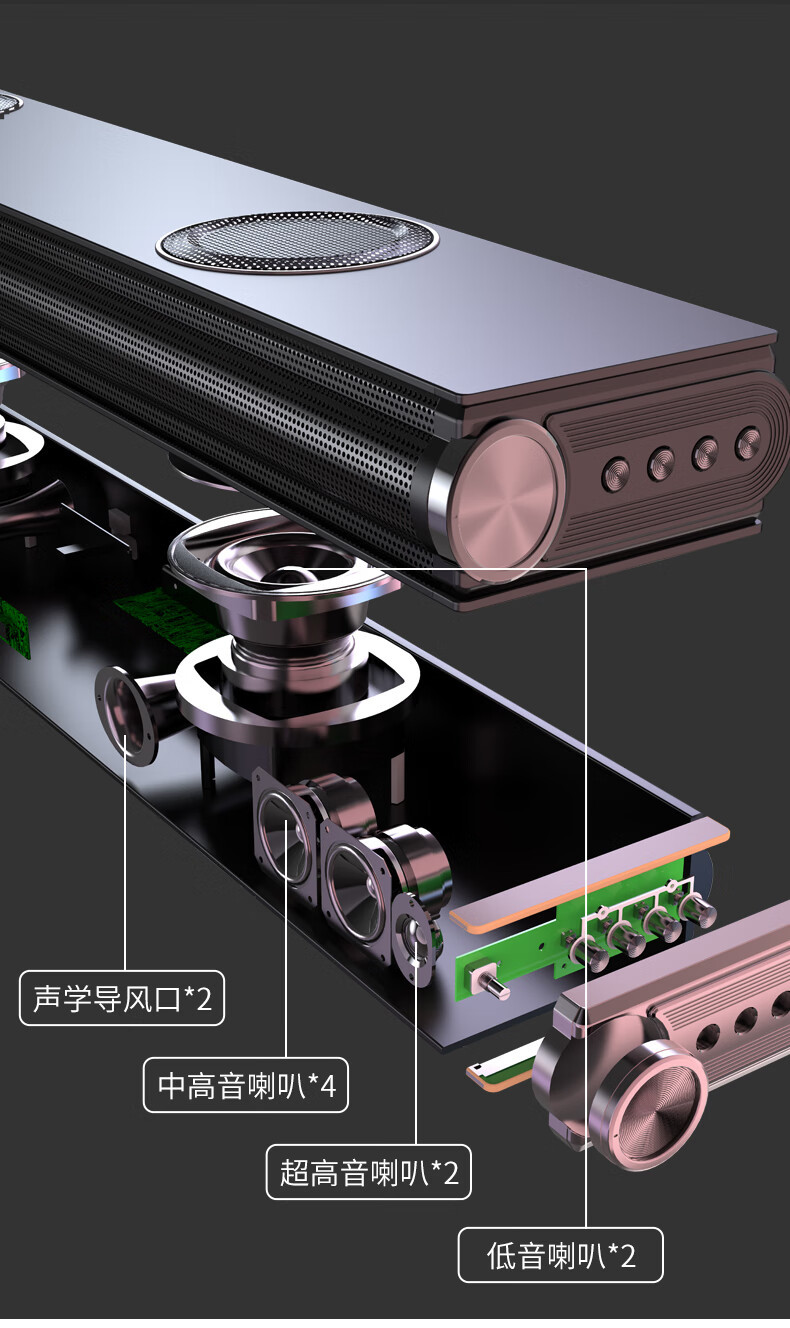 声学导风口*2

中高音喇叭*4

超高音喇叭*2

低音喇叭*2