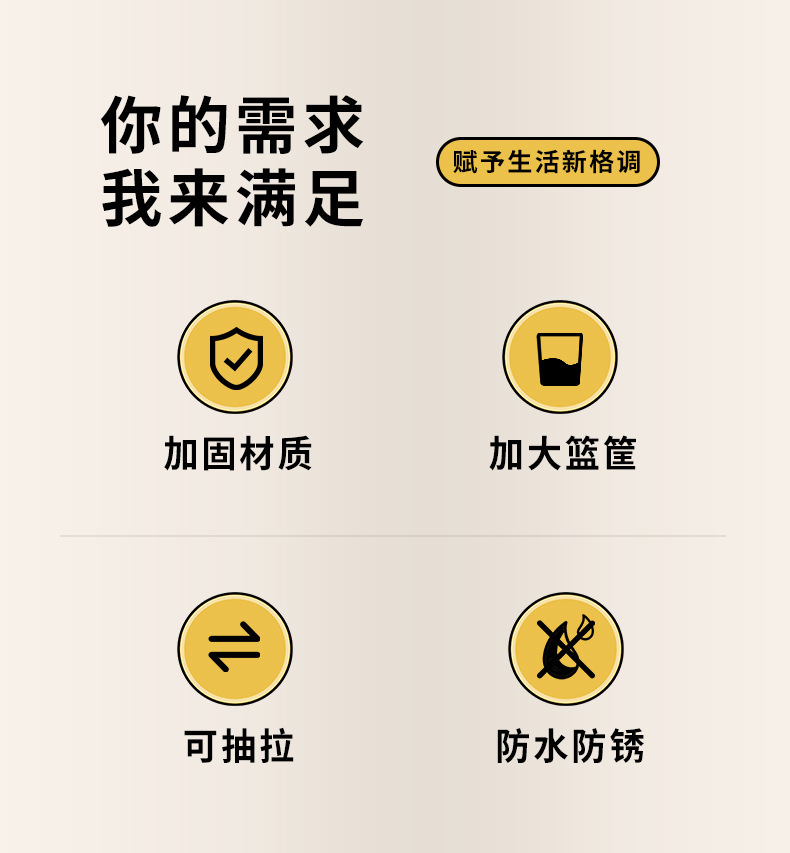 你的需求
我来满足

赋予生活新格调

加固材质

加大篮筐

可抽拉

防水防锈