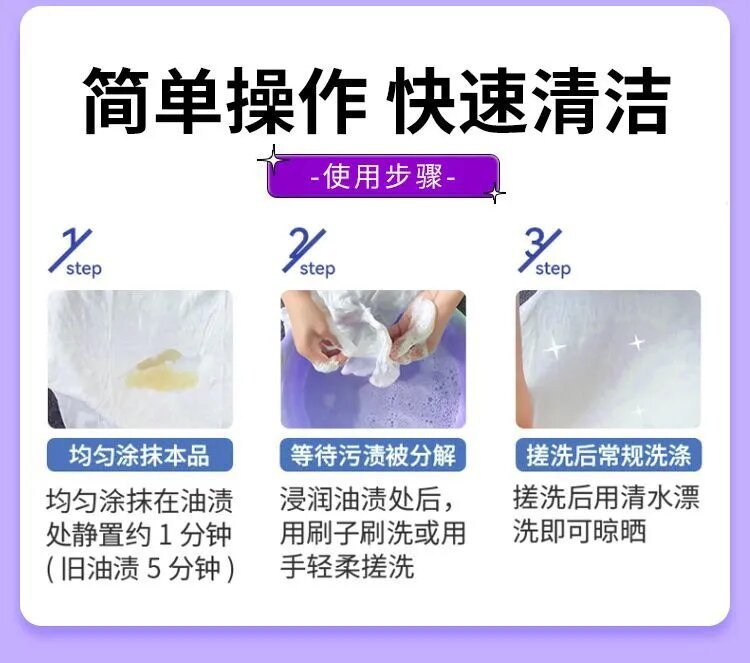 简单操作 快速清洁

-使用步骤-

1 step

均匀涂抹本品

均匀涂抹在油渍处静置约 1 分钟（旧油渍 5 分钟）

2 step

等待污渍被分解

浸润油渍处后，用刷子刷洗或用手轻柔搓洗

3 step

搓洗后常规洗涤

搓洗后用清水漂洗即可晾晒