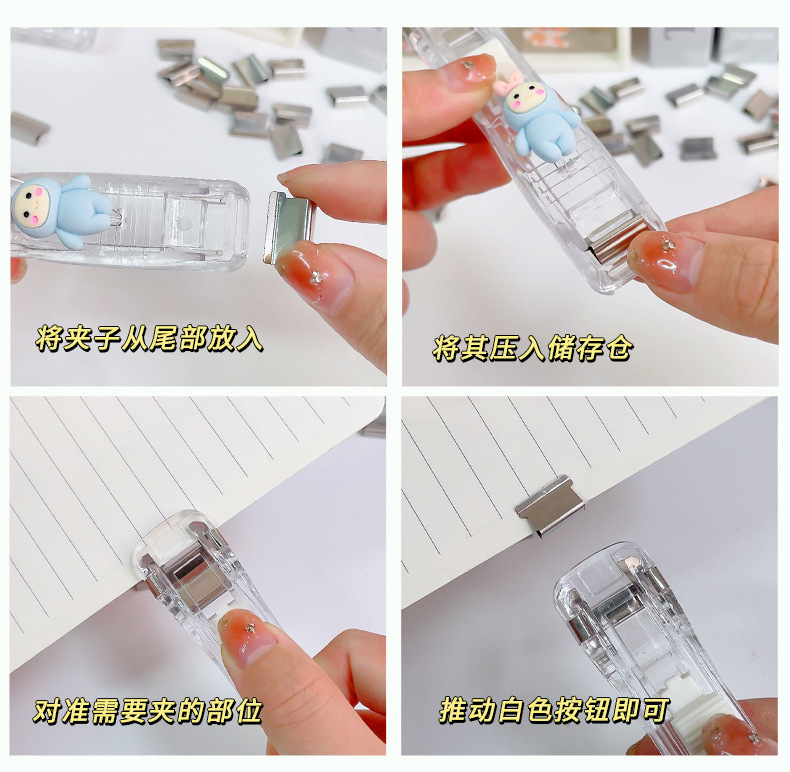 将夹子从尾部放入

将其压入储存仓

对准需要夹的部位

推动白色按钮即可