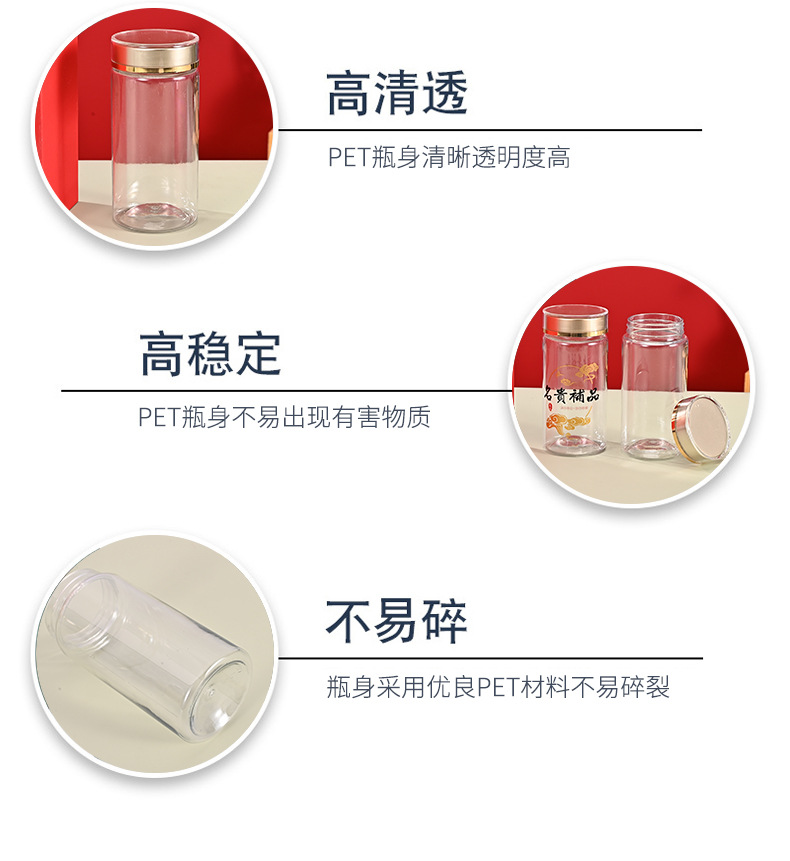 高清透

PET瓶身清晰透明度高

高稳定

PET瓶身不易出现有害物质

名贵補品

不易碎

瓶身采用优良PET材料不易碎裂