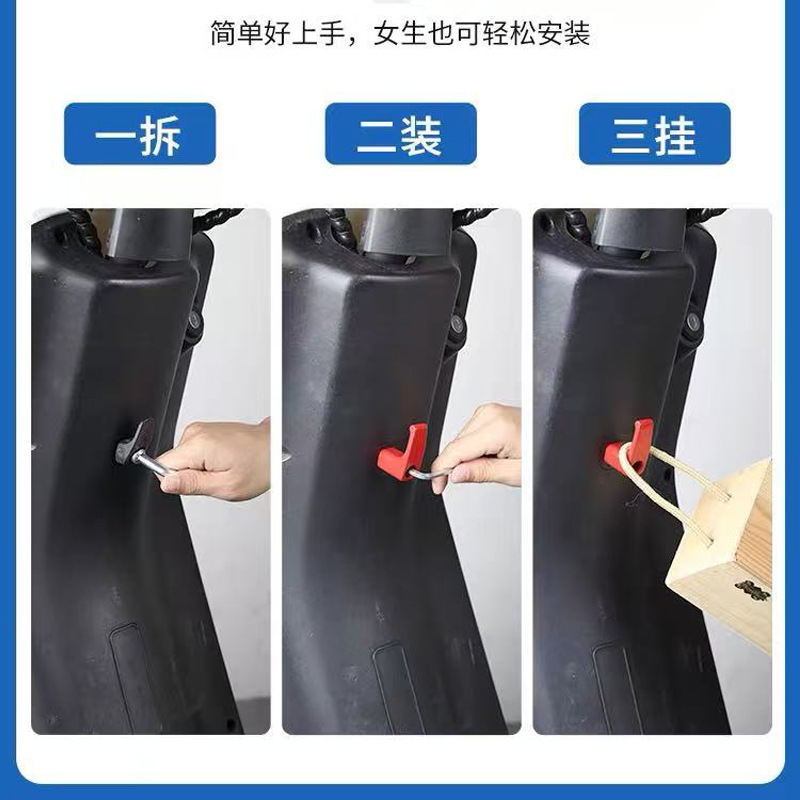 简单好上手，女生也可轻松安装

一拆

二装

三挂