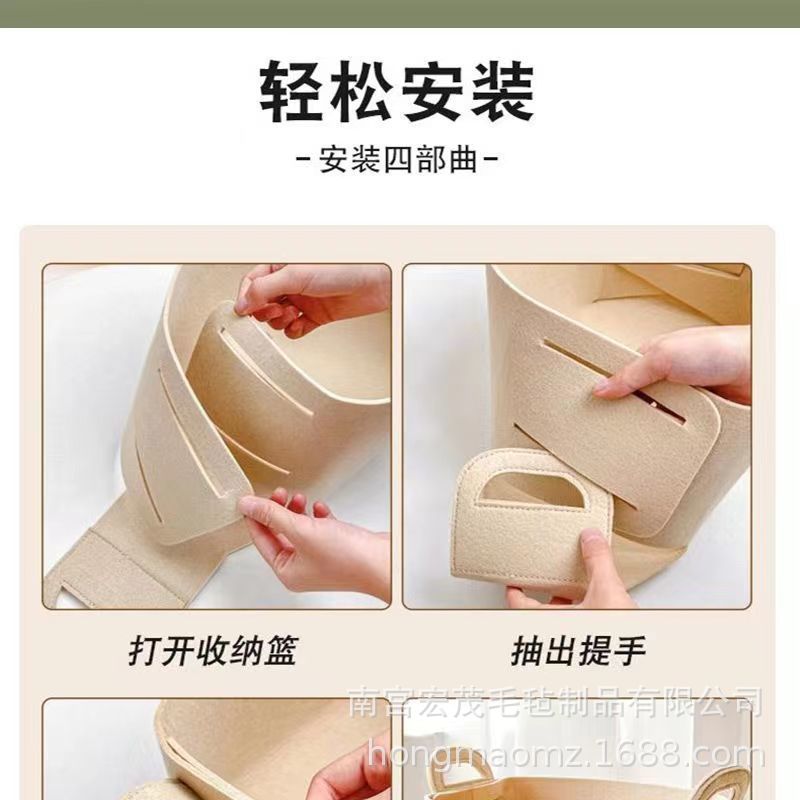 轻松安装

-安装四部曲-

打开收纳篮

抽出提手

南宫宏茂毛毡制品有限公司
hongmaomz.1688.com