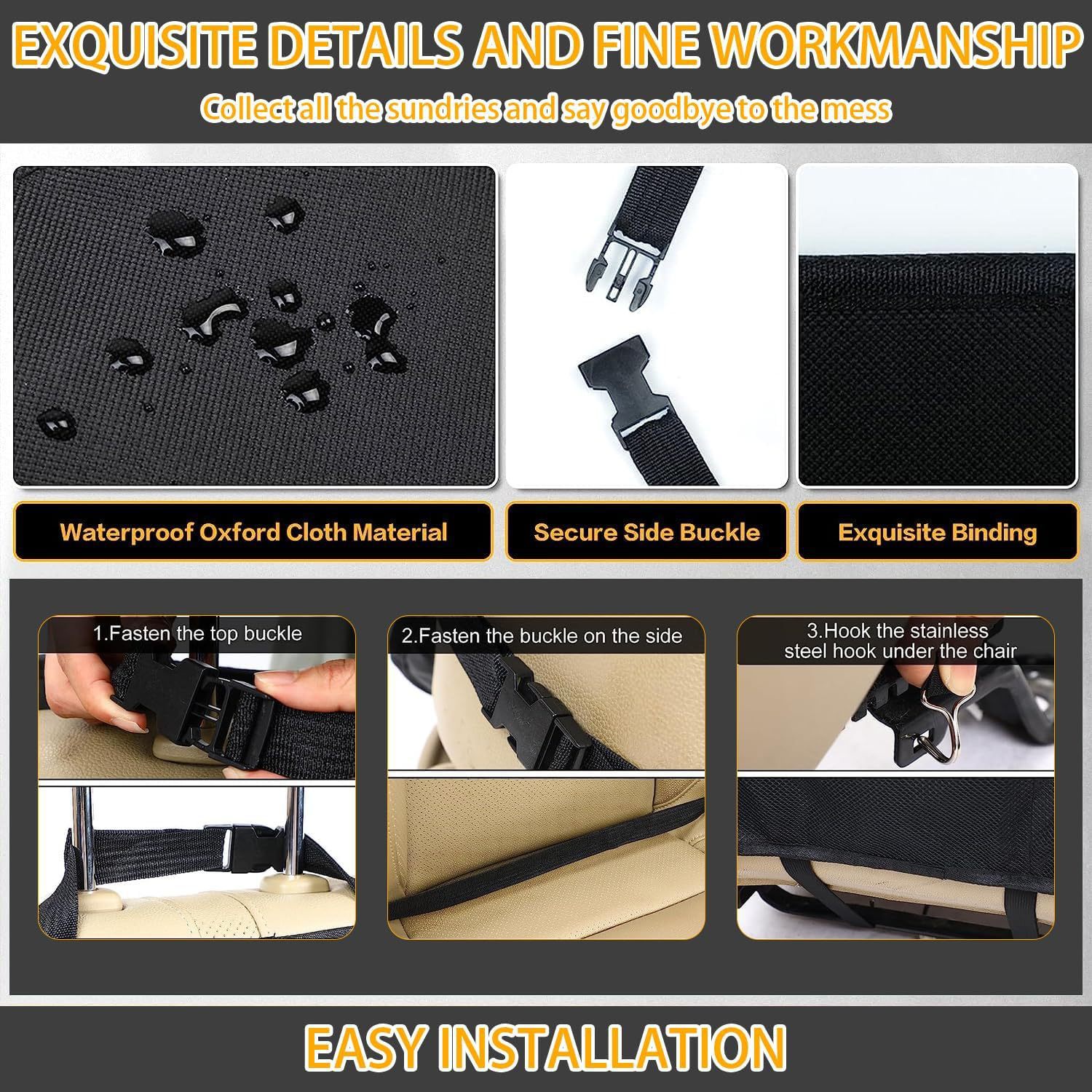 EXQUISITE DETAILS AND FINE WORKMANSHIP

Collect all the sundries and say goodbye to the mess

Waterproof Oxford Cloth Material

Secure Side Buckle

Exquisite Binding

1.Fasten the top buckle

2.Fasten the buckle on the side

3.Hook the stainless steel hook under the chair

EASY INSTALLATION