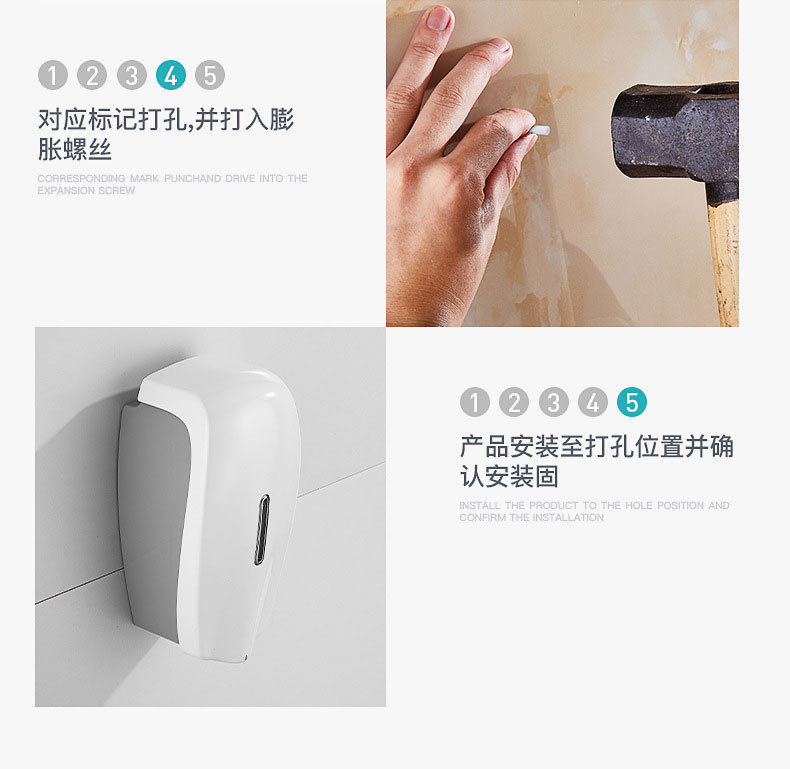 1 2 3 4 5

对应标记打孔,并打入膨胀螺丝

CORRESPONDING MARK PUNCHAND DRIVE INTO THE EXPANSION SCREW

1 2 3 4 5

产品安装至打孔位置并确认安装固

INSTALL THE PRODUCT TO THE HOLE POSITION AND CONFIRM THE INSTALLATION