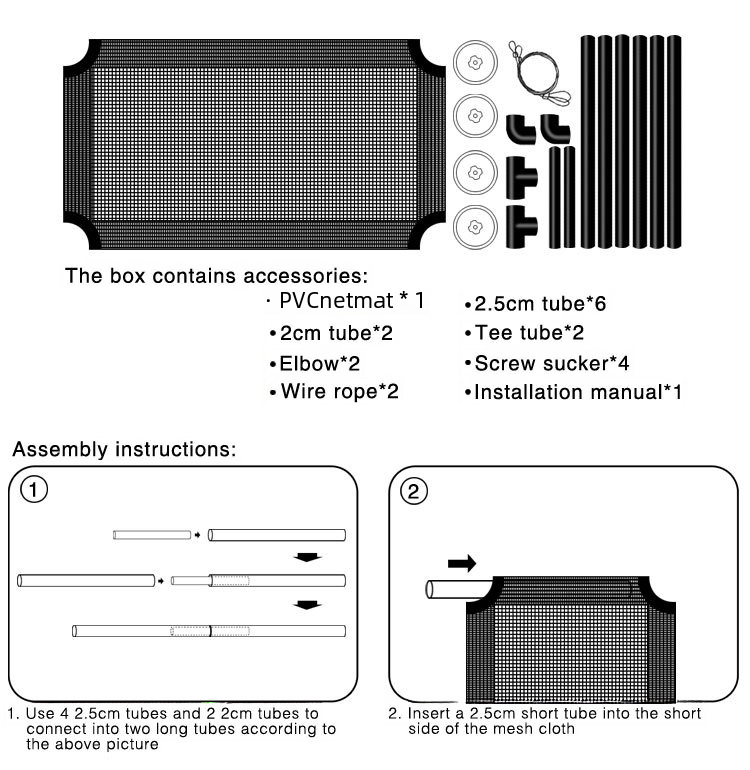 The box contains accessories:

· PVCnetmat * 1
•2cm tube*2
•Elbow*2
•Wire rope*2

•2.5cm tube*6
•Tee tube*2
•Screw sucker*4
•Installation manual*1

Assembly instructions:

①

1. Use 4 2.5cm tubes and 2 2cm tubes to connect into two long tubes according to the above picture

②

2. Insert a 2.5cm short tube into the short side of the mesh cloth