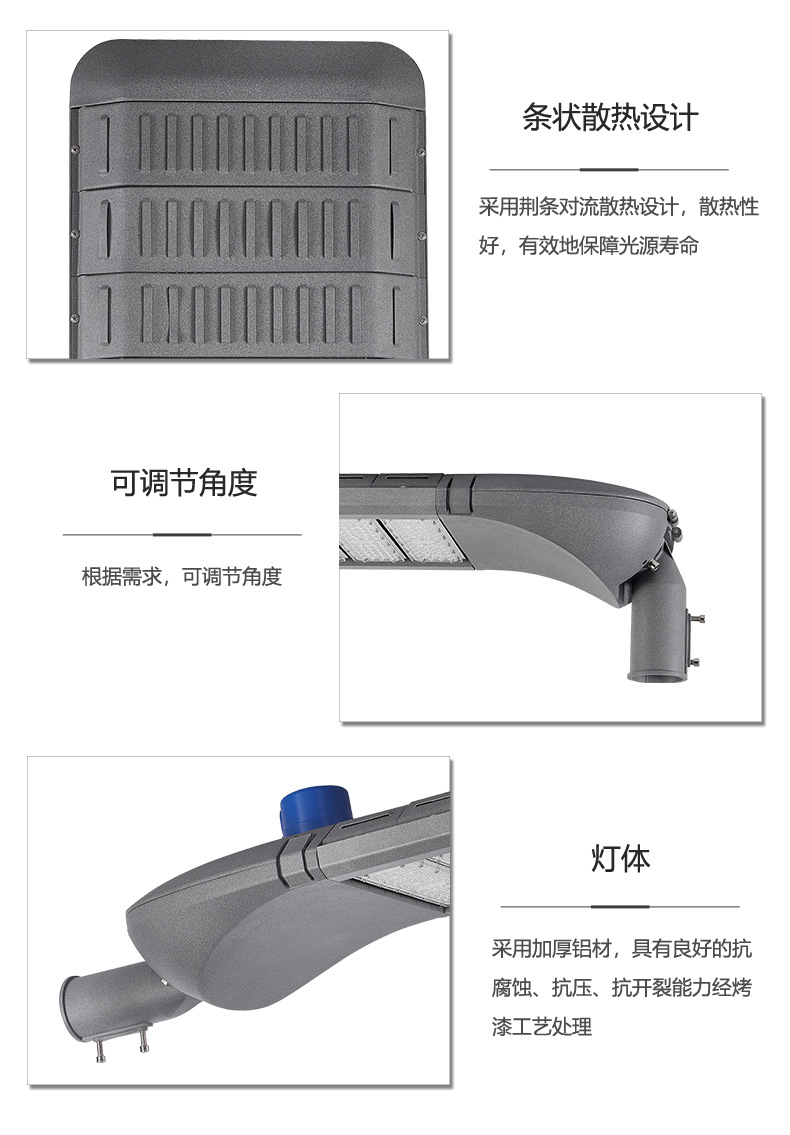 条状散热设计

采用荆条对流散热设计，散热性好，有效地保障光源寿命

可调节角度

根据需求，可调节角度

灯体

采用加厚铝材，具有良好的抗腐蚀、抗压、抗开裂能力经烤漆工艺处理