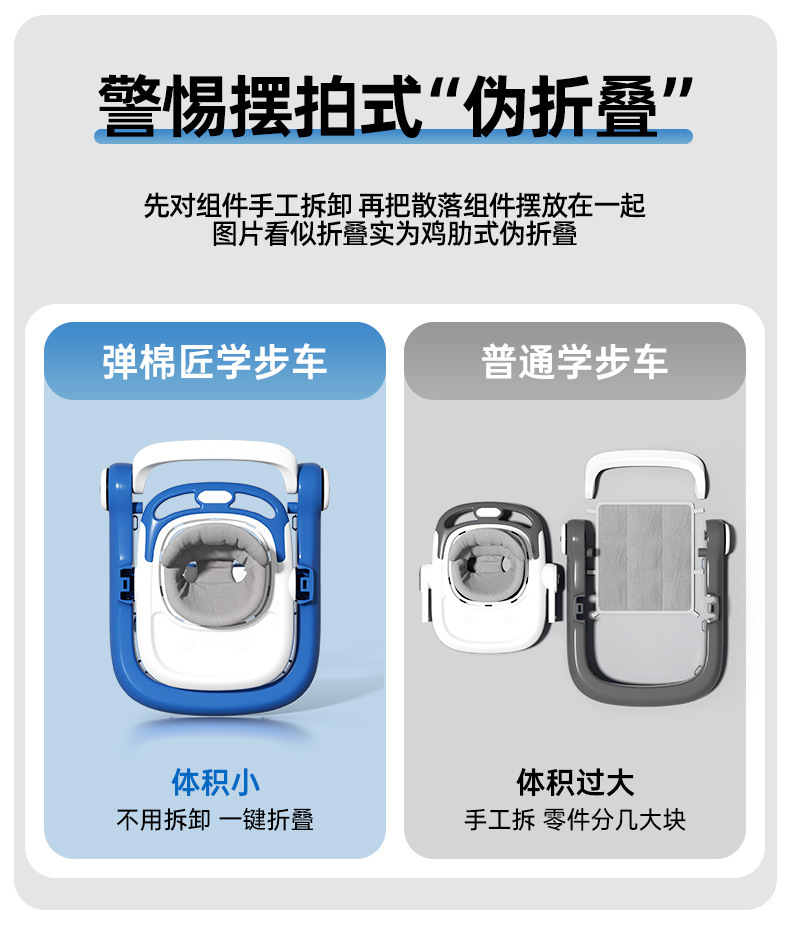 警惕摆拍式“伪折叠”

先对组件手工拆卸 再把散落组件摆放在一起
图片看似折叠实为鸡肋式伪折叠

弹棉匠学步车

体积小
不用拆卸 一键折叠

普通学步车

体积过大
手工拆 零件分几大块