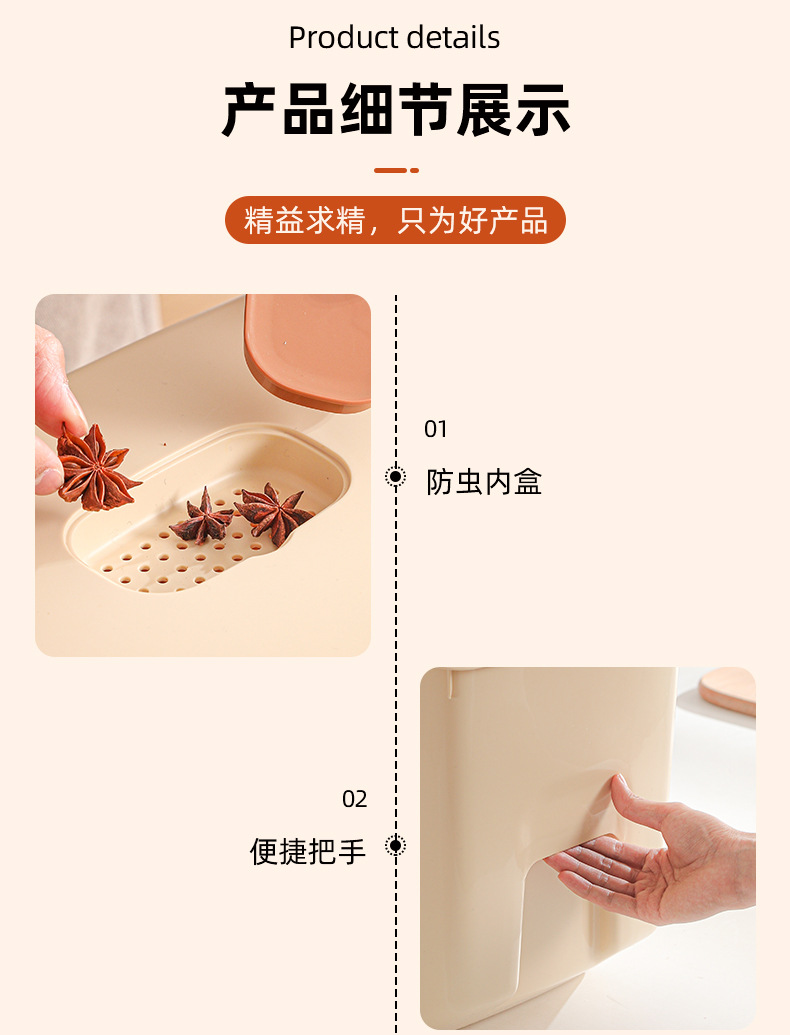 Product details

产品细节展示

精益求精，只为好产品

01

防虫内盒

02

便捷把手