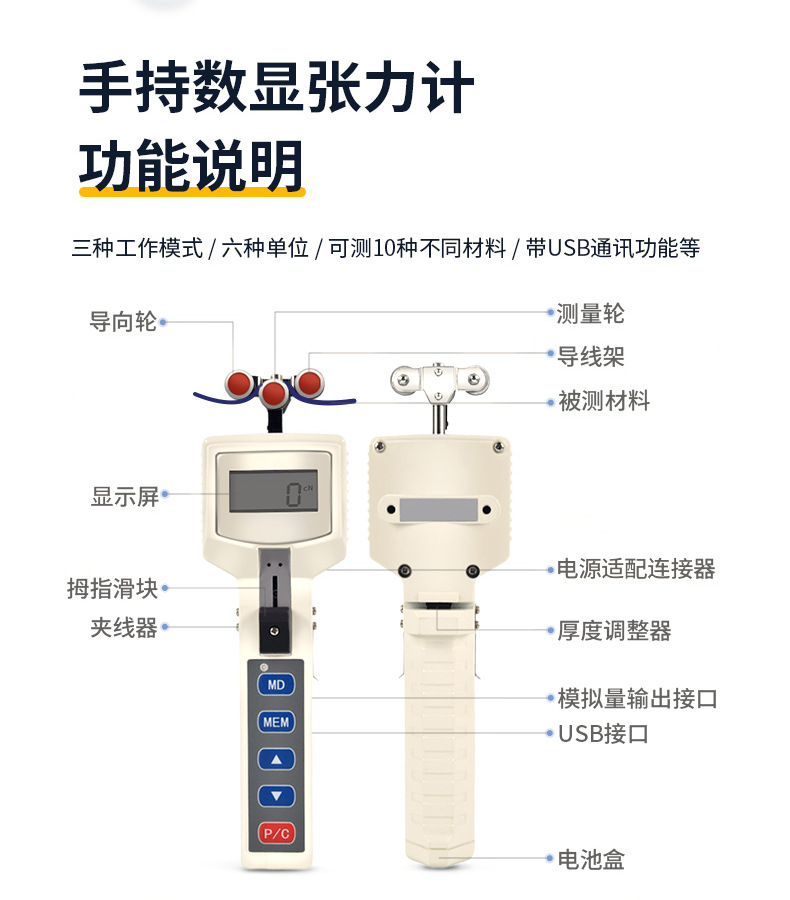 手持数显张力计
功能说明

三种工作模式 / 六种单位 / 可测10种不同材料 / 带USB通讯功能等

导向轮
测量轮
导线架
被测材料
显示屏
0 cN
拇指滑块
夹线器
电源适配连接器
厚度调整器
MD
MEM
▲
▼
P/C
模拟量输出接口
USB接口
电池盒