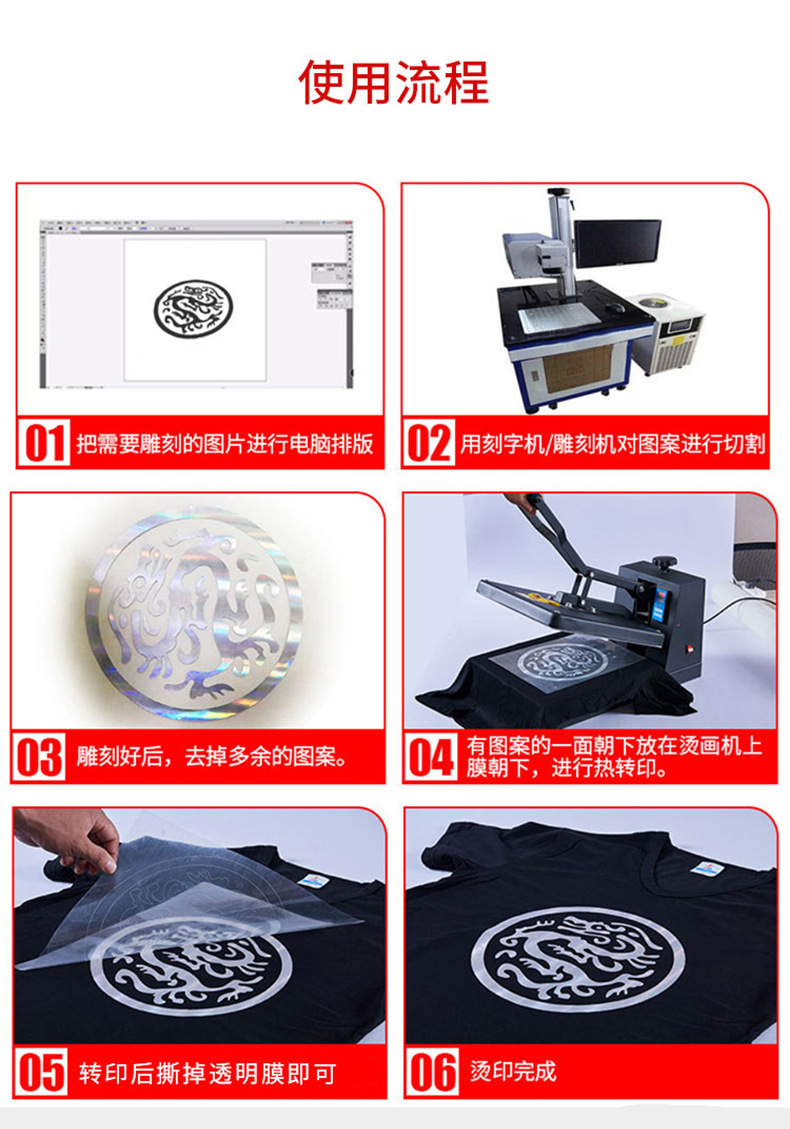 使用流程

01 把需要雕刻的图片进行电脑排版

02 用刻字机/雕刻机对图案进行切割

03 雕刻好后，去掉多余的图案。

04 有图案的一面朝下放在烫画机上膜朝下，进行热转印。

05 转印后撕掉透明膜即可

06 烫印完成