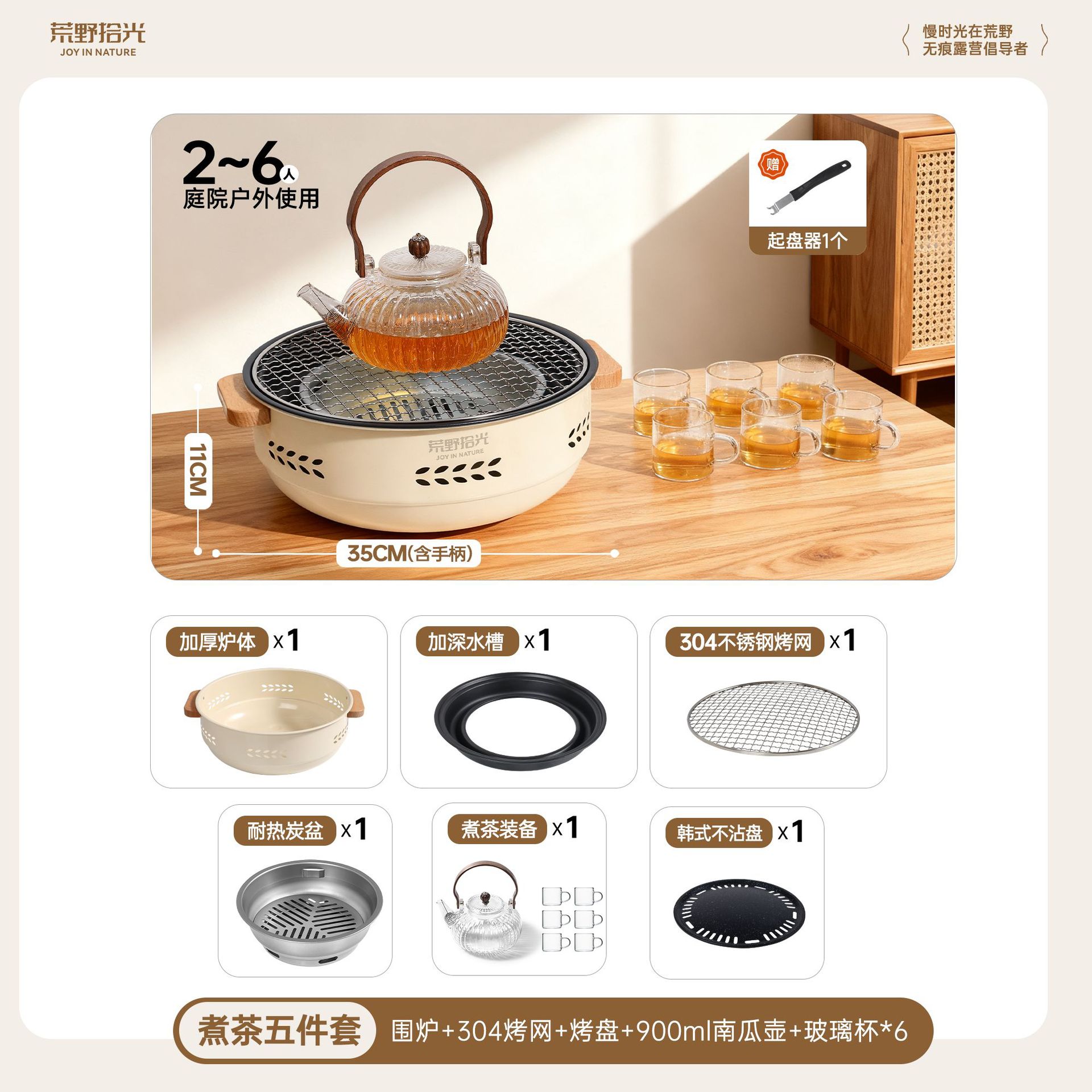 荒野拾光
JOY IN NATURE

慢时光在荒野
无痕露营倡导者

2~6人
庭院户外使用

赠
起盘器1个

荒野拾光
JOY IN NATURE

11CM

35CM(含手柄)

加厚炉体 x1

加深水槽 x1

304不锈钢烤网 x1

耐热炭盆 x1

煮茶装备 x1

韩式不沾盘 x1

煮茶五件套 围炉+304烤网+烤盘+900ml南瓜壶+玻璃杯*6