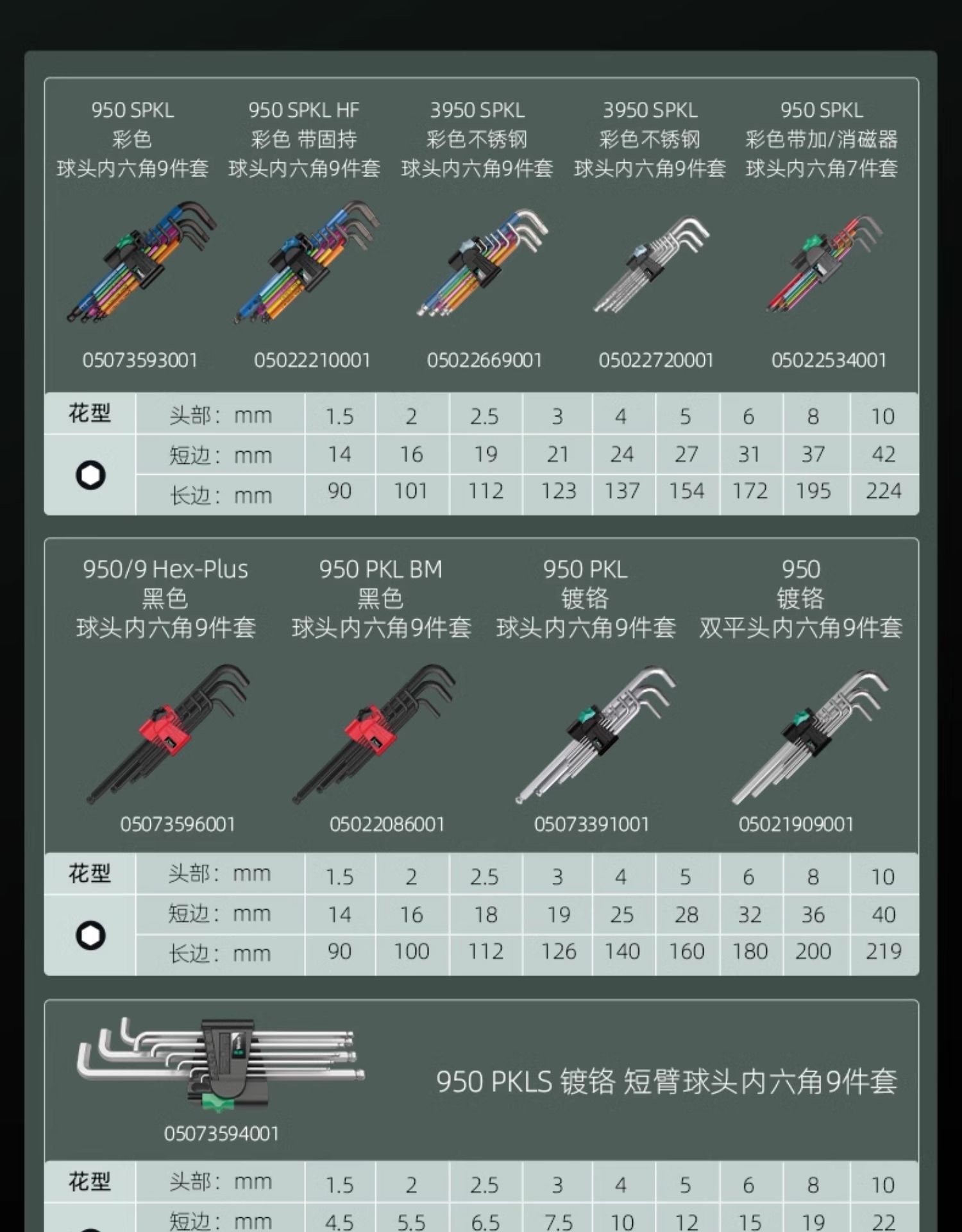 950 SPKL
彩色
球头内六角9件套

950 SPKL HF
彩色 带固持
球头内六角9件套

3950 SPKL
彩色不锈钢
球头内六角9件套

3950 SPKL
彩色不锈钢
球头内六角9件套

950 SPKL
彩色带加/消磁器
球头内六角7件套

05073593001

05022210001

05022669001

05022720001

05022534001

| 花型 | 头部：mm | 1.5 | 2 | 2.5 | 3 | 4 | 5 | 6 | 8 | 10 |
|---|---|---|---|---|---|---|---|---|---|---|
| | 短边：mm | 14 | 16 | 19 | 21 | 24 | 27 | 31 | 37 | 42 |
| | 长边：mm | 90 | 101 | 112 | 123 | 137 | 154 | 172 | 195 | 224 |

950/9 Hex-Plus
黑色
球头内六角9件套

950 PKL BM
黑色
球头内六角9件套

950 PKL
镀铬
球头内六角9件套

950
镀铬
双平头内六角9件套

05073596001

05022086001

05073391001

05021909001

| 花型 | 头部：mm | 1.5 | 2 | 2.5 | 3 | 4 | 5 | 6 | 8 | 10 |
|---|---|---|---|---|---|---|---|---|---|---|
| | 短边：mm | 14 | 16 | 18 | 19 | 25 | 28 | 32 | 36 | 40 |
| | 长边：mm | 90 | 100 | 112 | 126 | 140 | 160 | 180 | 200 | 219 |

05073594001

950 PKLS 镀铬 短臂球头内六角9件套

| 花型 | 头部：mm | 1.5 | 2 | 2.5 | 3 | 4 | 5 | 6 | 8 | 10 |
|---|---|---|---|---|---|---|---|---|---|---|
| | 短边：mm | 4.5 | 5.5 | 6.5 | 7.5 | 10 | 12 | 15 | 19 | 22 |