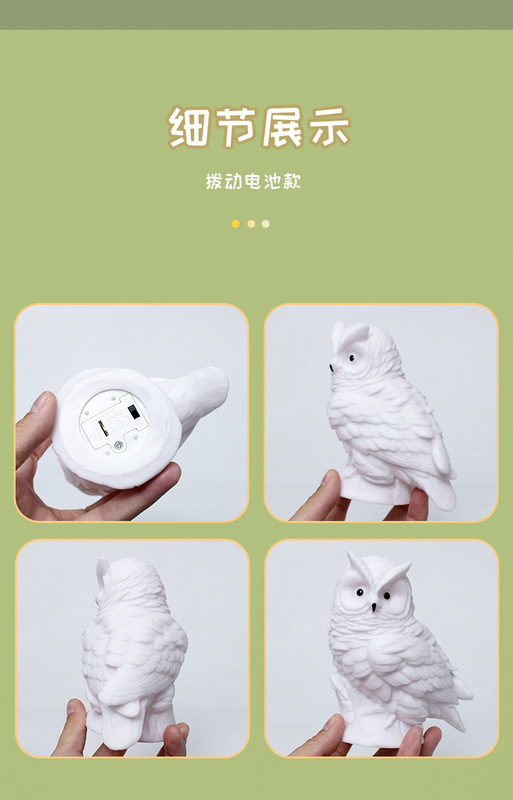 细节展示

拨动电池款