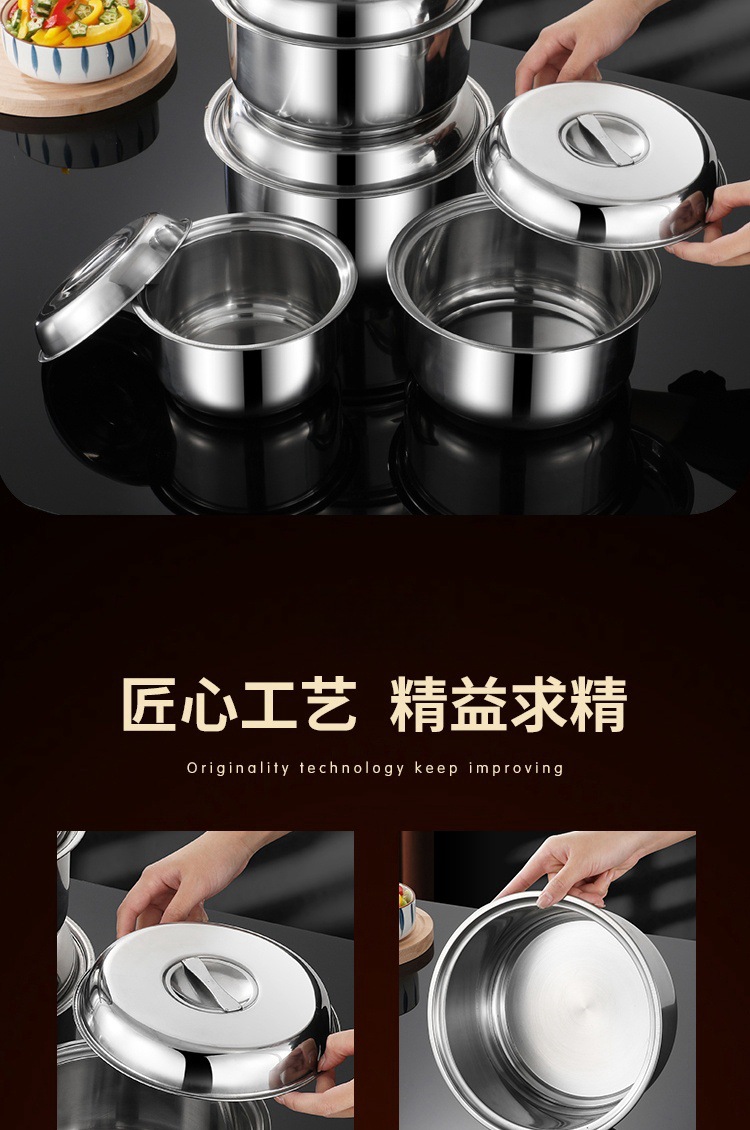 匠心工艺 精益求精

Originality technology keep improving