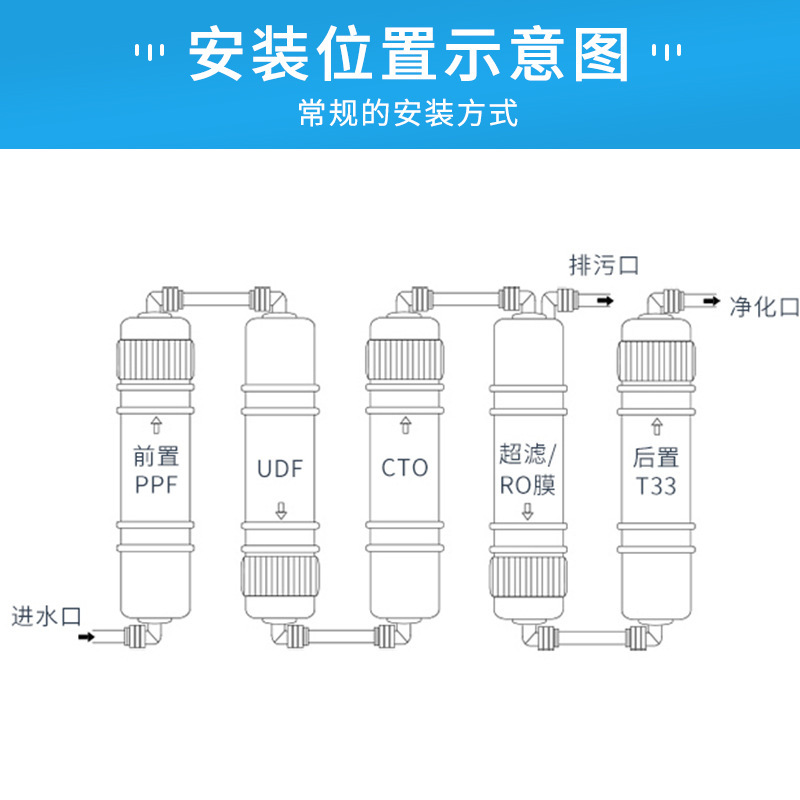 安装位置示意图

常规的安装方式

排污口

净化口

前置
PPF

UDF

CTO

超滤/
RO膜

后置
T33

进水口