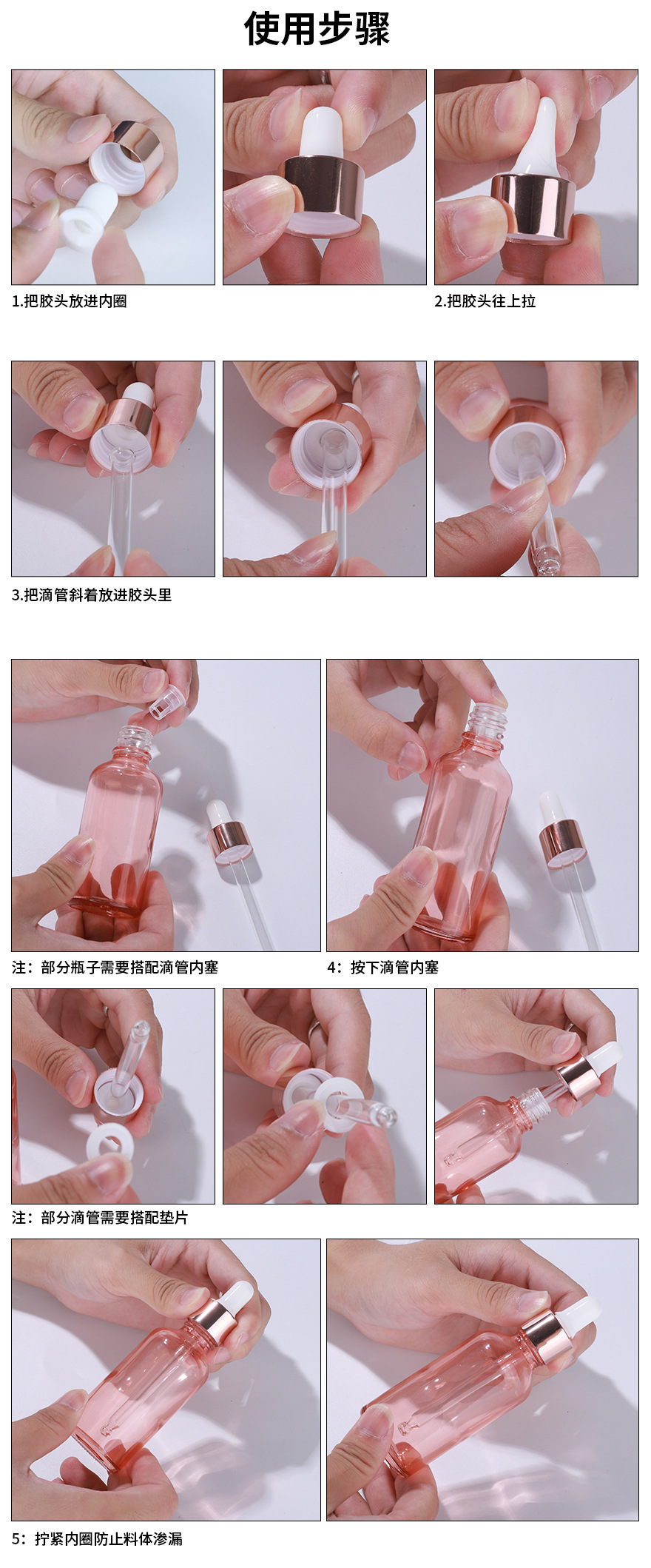 使用步骤

1.把胶头放进内圈

2.把胶头往上拉

3.把滴管斜着放进胶头里

注：部分瓶子需要搭配滴管内塞

4：按下滴管内塞

注：部分滴管需要搭配垫片

5：拧紧内圈防止料体渗漏