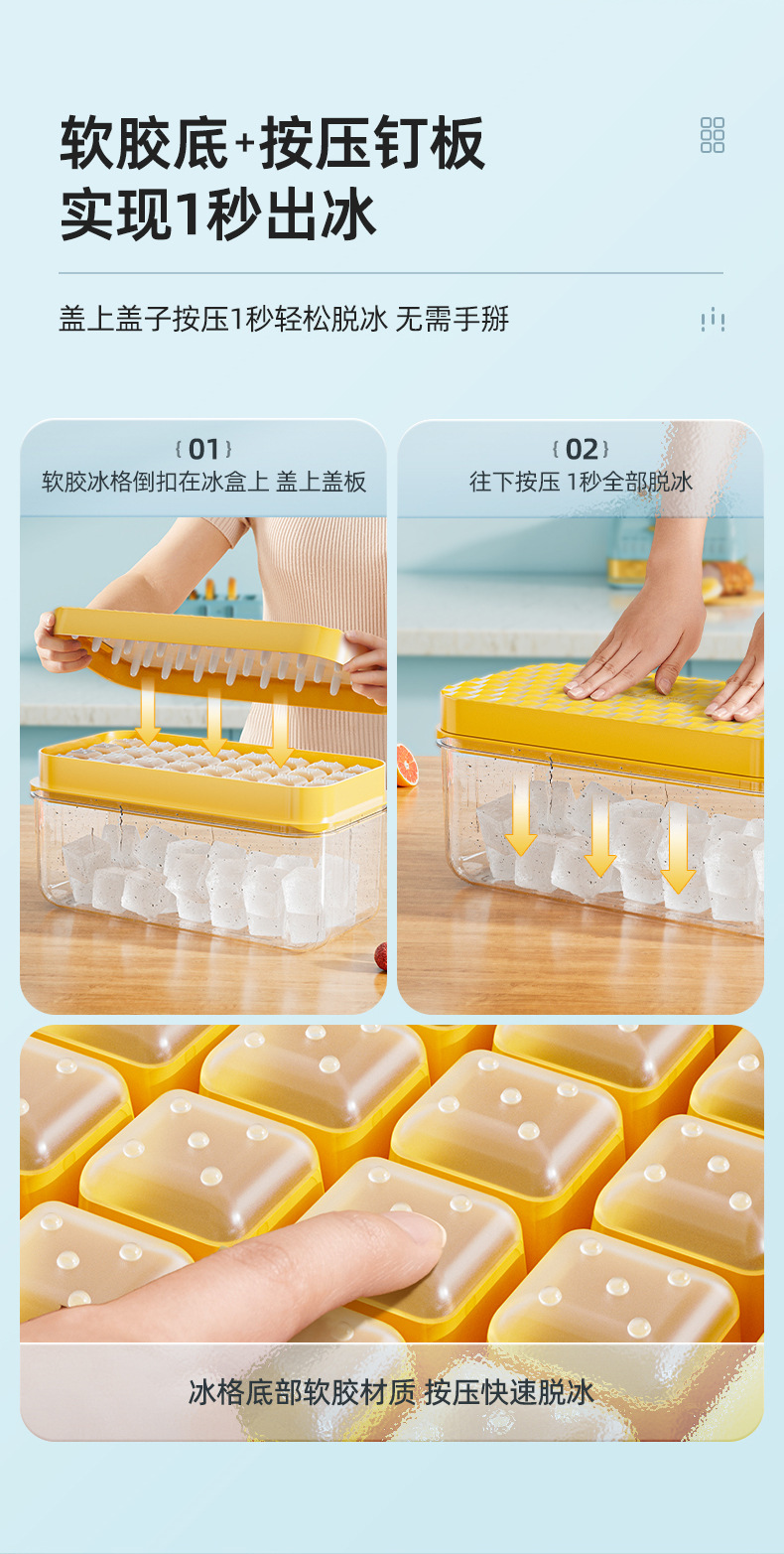 软胶底+按压钉板
实现1秒出冰

盖上盖子按压1秒轻松脱冰 无需手掰

{01}
软胶冰格倒扣在冰盒上 盖上盖板

{02}
往下按压 1秒全部脱冰

冰格底部软胶材质 按压快速脱冰