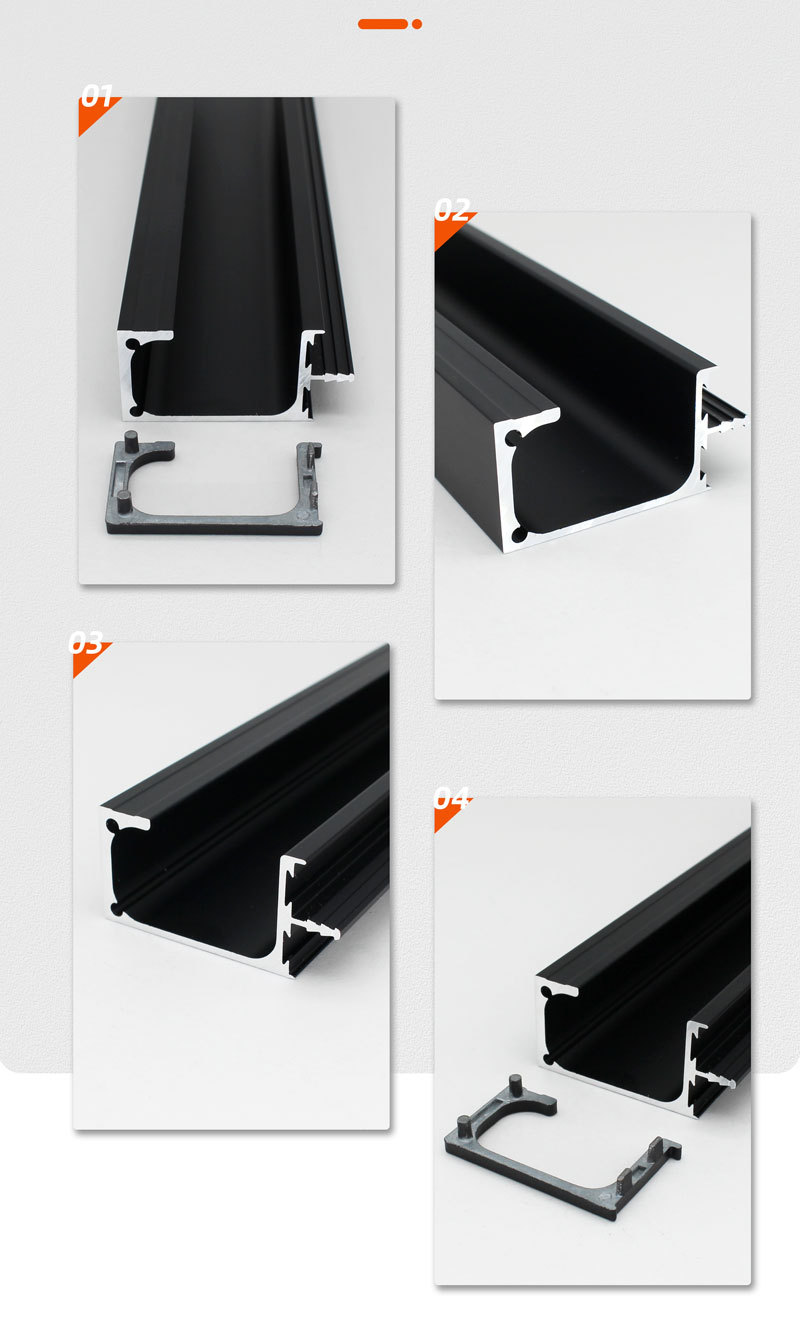 01

02

03

04