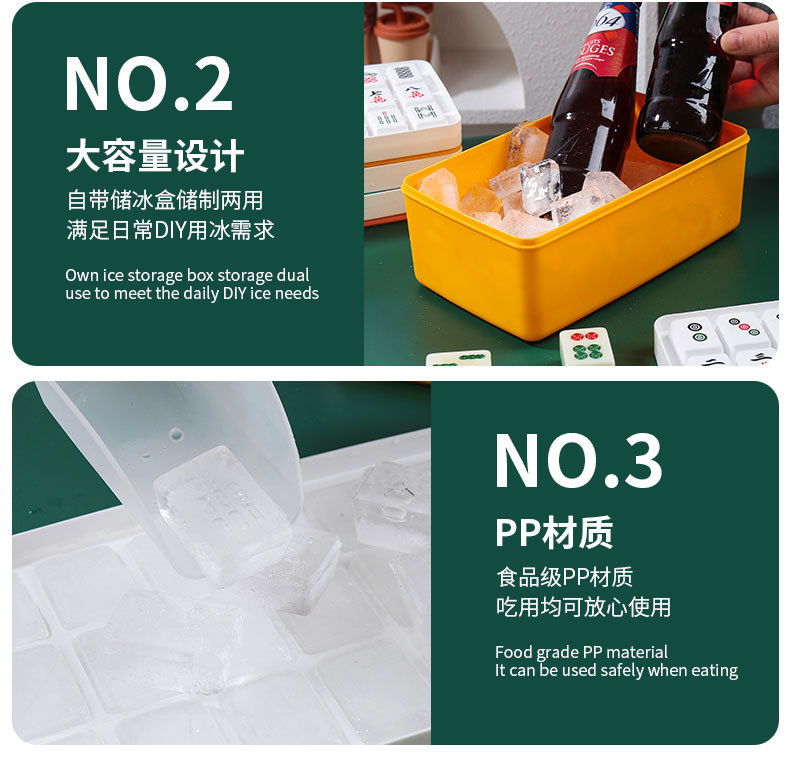 NO.2

大容量设计

自带储冰盒储制两用
满足日常DIY用冰需求

Own ice storage box storage dual use to meet the daily DIY ice needs

NO.3

PP材质

食品级PP材质
吃用均可放心使用

Food grade PP material
It can be used safely when eating