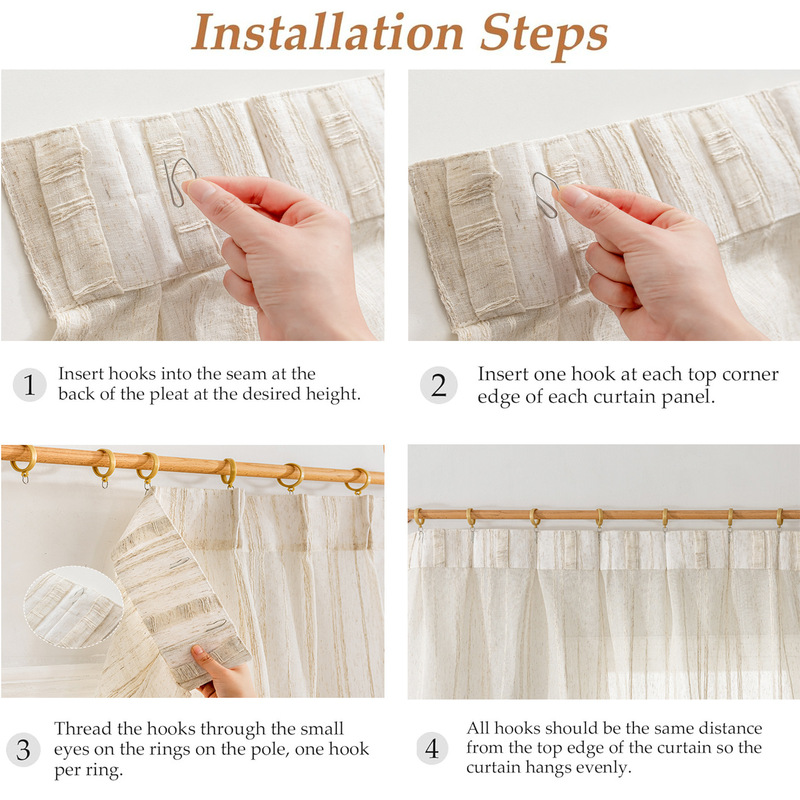 Installation Steps

1 Insert hooks into the seam at the back of the pleat at the desired height.

2 Insert one hook at each top corner edge of each curtain panel.

3 Thread the hooks through the small eyes on the rings on the pole, one hook per ring.

4 All hooks should be the same distance from the top edge of the curtain so the curtain hangs evenly.