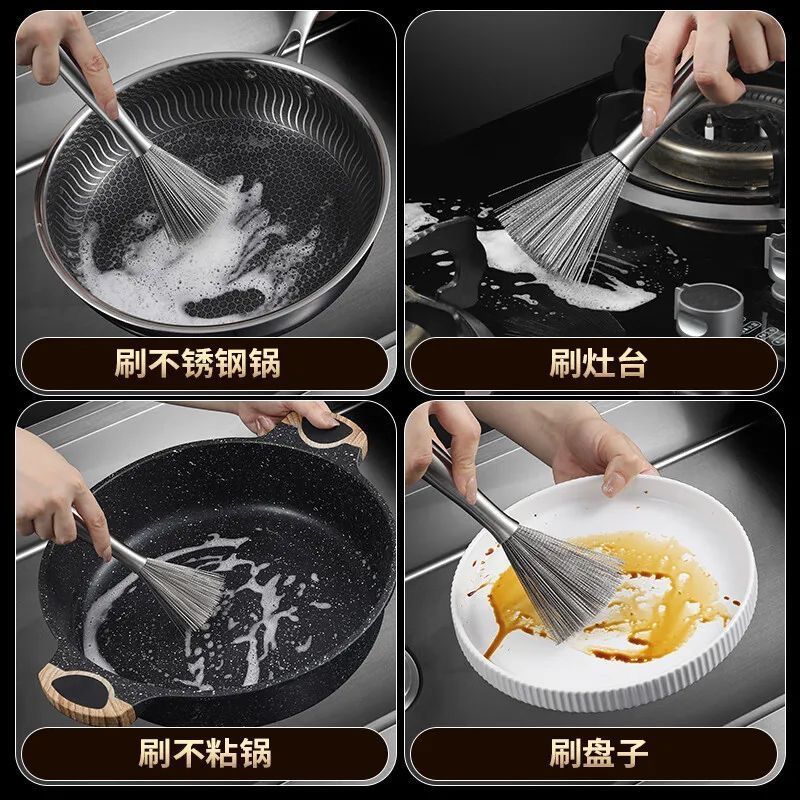 刷不锈钢锅

刷灶台

刷不粘锅

刷盘子