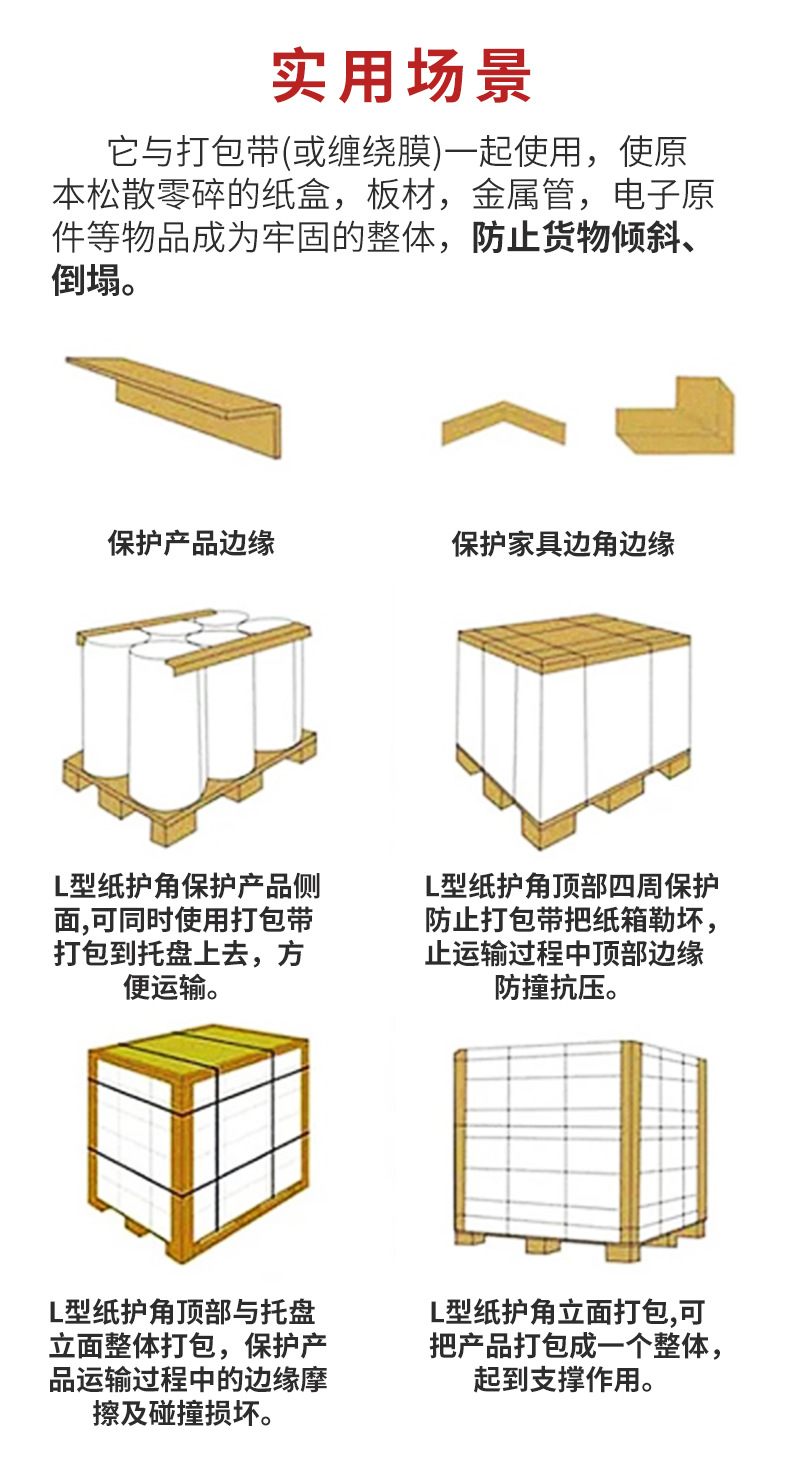 实用场景

它与打包带(或缠绕膜)一起使用，使原本松散零碎的纸盒，板材，金属管，电子原件等物品成为牢固的整体，防止货物倾斜、倒塌。

保护产品边缘

保护家具边角边缘

L型纸护角保护产品侧面,可同时使用打包带打包到托盘上去，方便运输。

L型纸护角顶部四周保护防止打包带把纸箱勒坏，止运输过程中顶部边缘防撞抗压。

L型纸护角顶部与托盘立面整体打包，保护产品运输过程中的边缘摩擦及碰撞损坏。

L型纸护角立面打包,可把产品打包成一个整体，起到支撑作用。