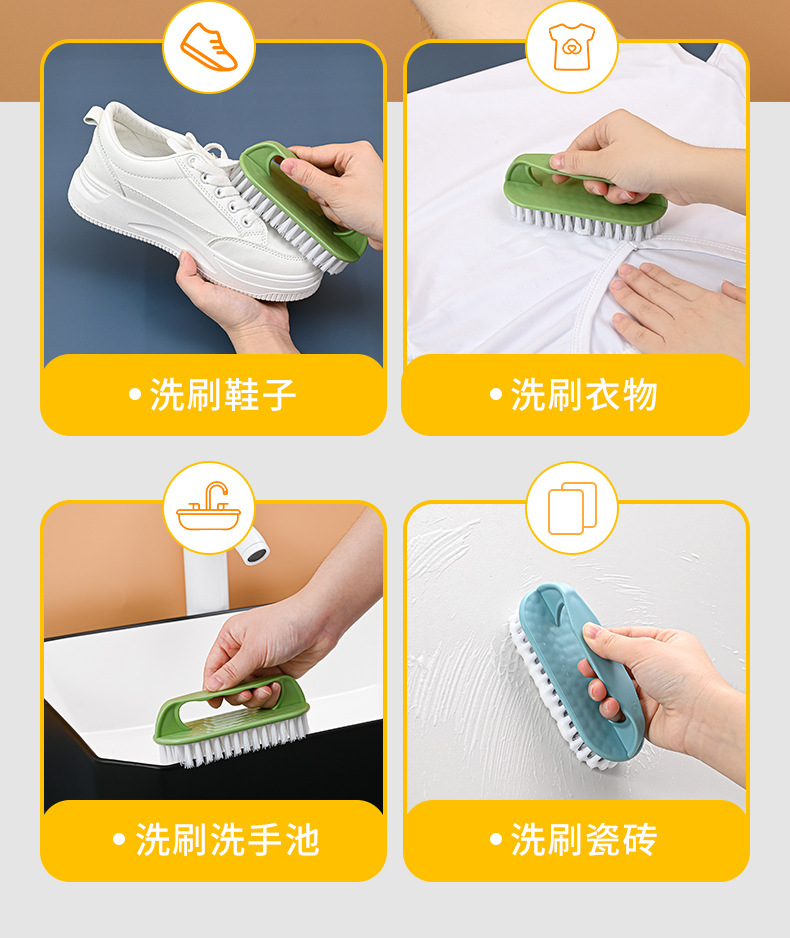 • 洗刷鞋子

• 洗刷衣物

• 洗刷洗手池

• 洗刷瓷砖