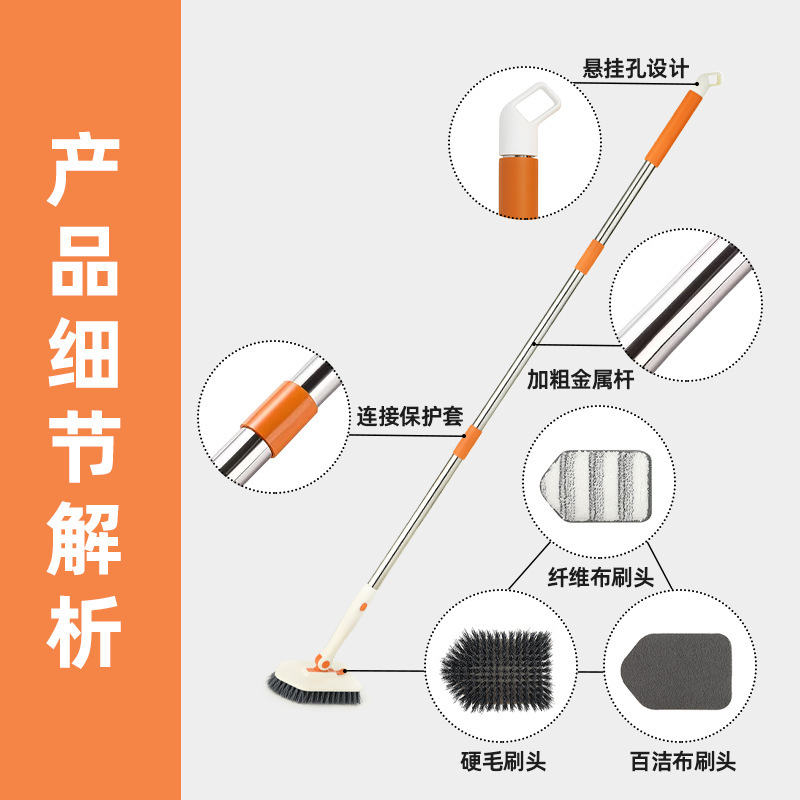 产品细节解析

悬挂孔设计

加粗金属杆

连接保护套

纤维布刷头

硬毛刷头

百洁布刷头