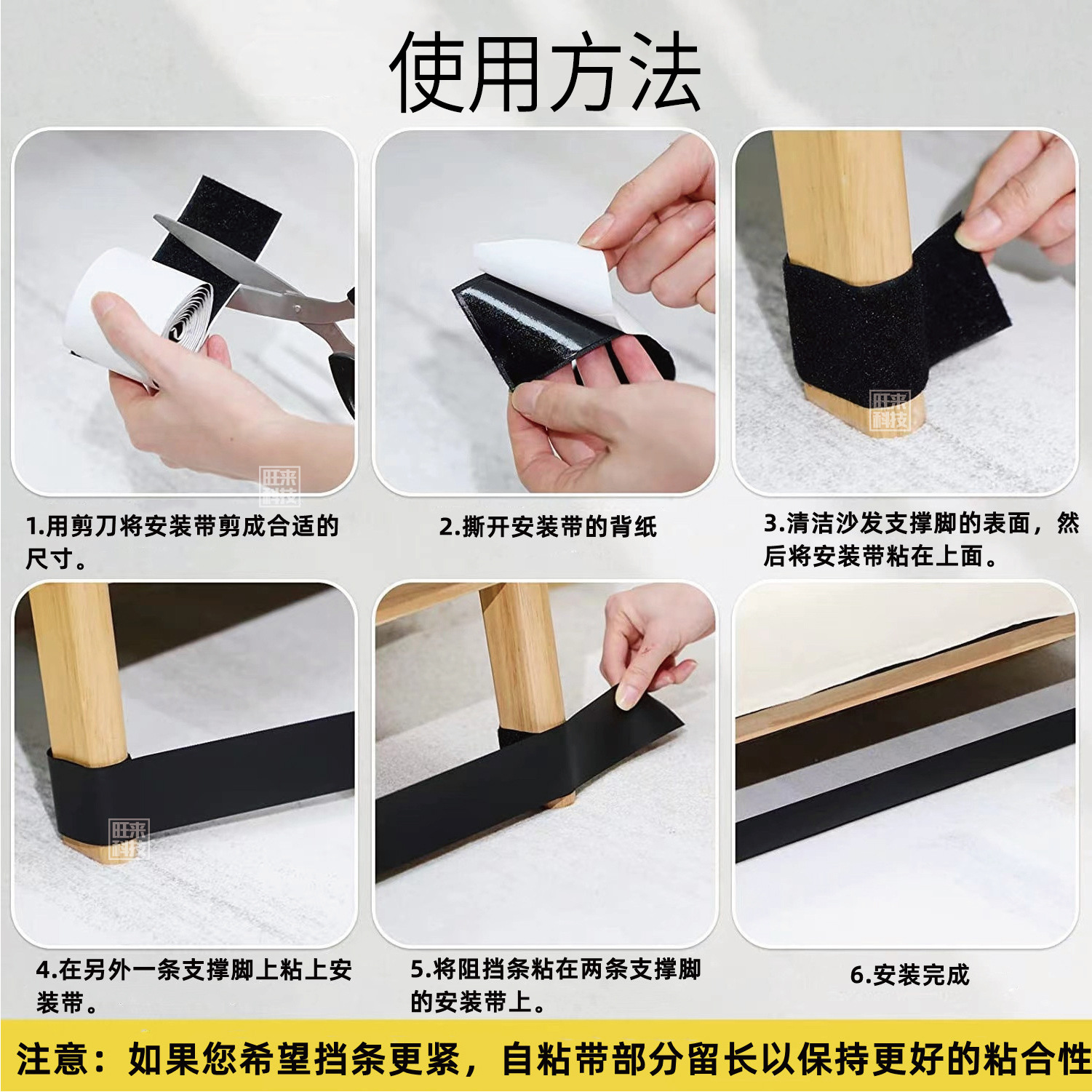 使用方法

旺来科技

1.用剪刀将安装带剪成合适的尺寸。

2.撕开安装带的背纸

旺来科技

3.清洁沙发支撑脚的表面，然后将安装带粘在上面。

旺来科技

4.在另外一条支撑脚上粘上安装带。

5.将阻挡条粘在两条支撑脚的安装带上。

6.安装完成

注意：如果您希望挡条更紧，自粘带部分留长以保持更好的粘合性