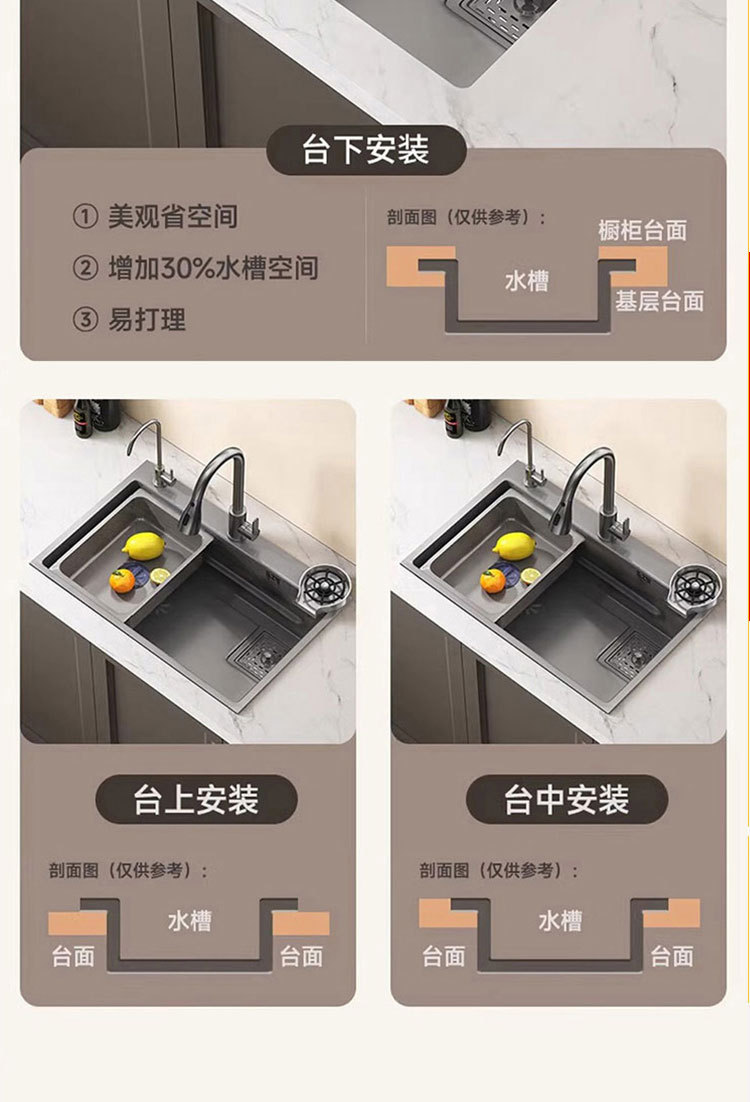 台下安装

① 美观省空间
② 增加30%水槽空间
③ 易打理

剖面图（仅供参考）：
橱柜台面
水槽
基层台面

台上安装

剖面图（仅供参考）：
水槽
台面
台面

台中安装

剖面图（仅供参考）：
水槽
台面
台面