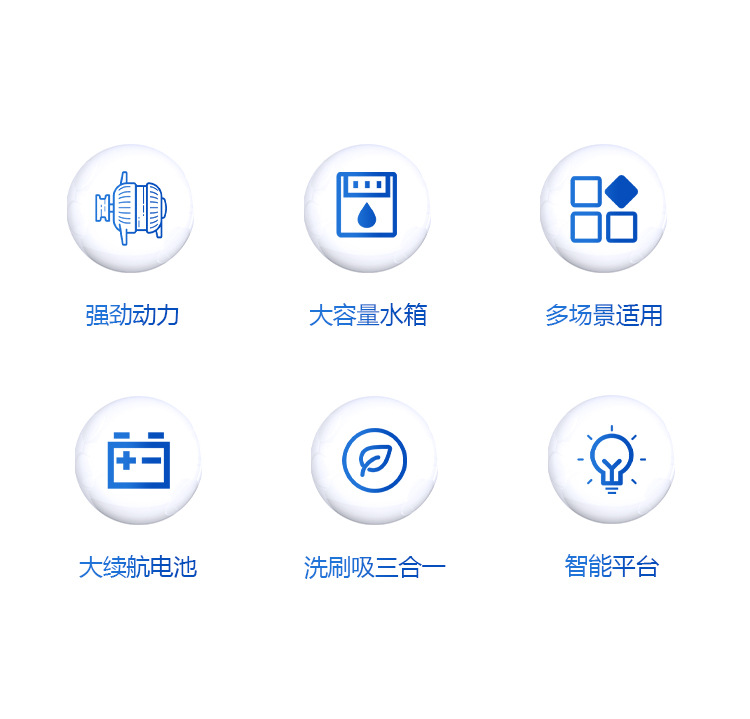 强劲动力

大容量水箱

多场景适用

大续航电池

洗刷吸三合一

智能平台