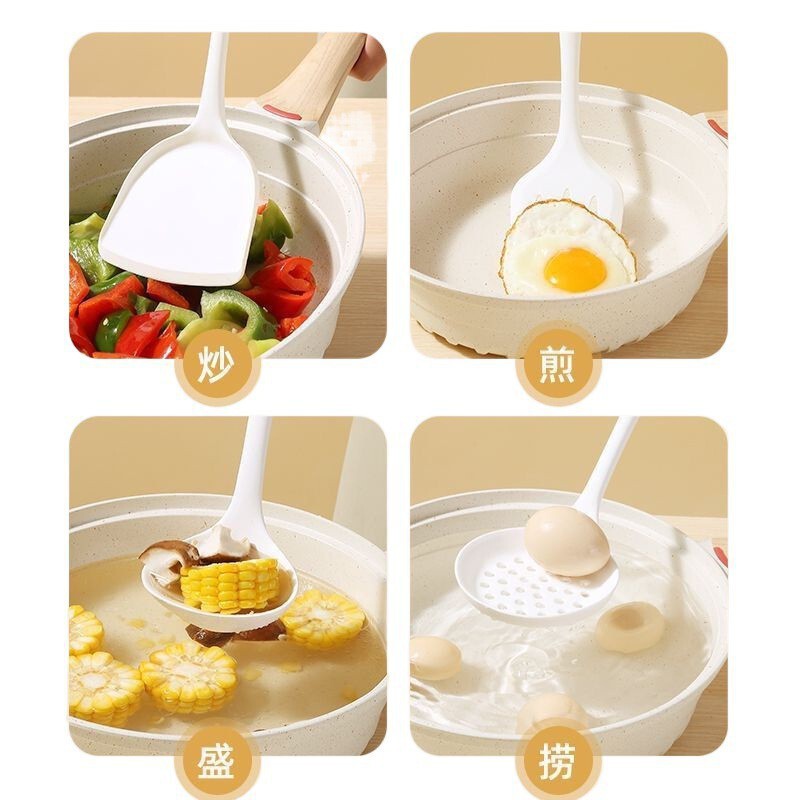 炒

煎

盛

捞