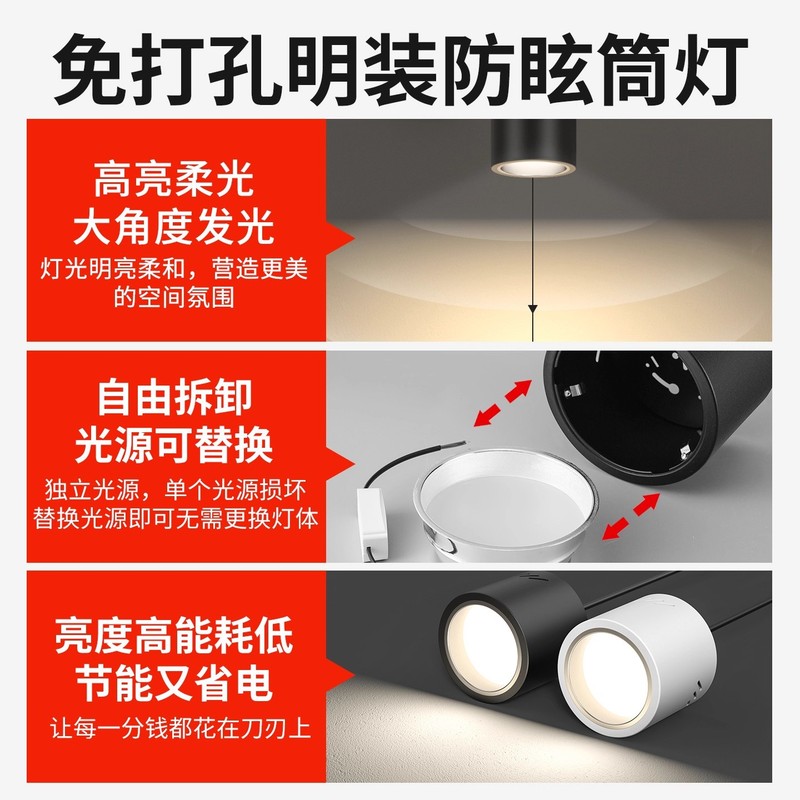 免打孔明装防眩筒灯

高亮柔光
大角度发光
灯光明亮柔和，营造更美的空间氛围

自由拆卸
光源可替换
独立光源，单个光源损坏替换光源即可无需更换灯体

亮度高能耗低
节能又省电
让每一分钱都花在刀刃上