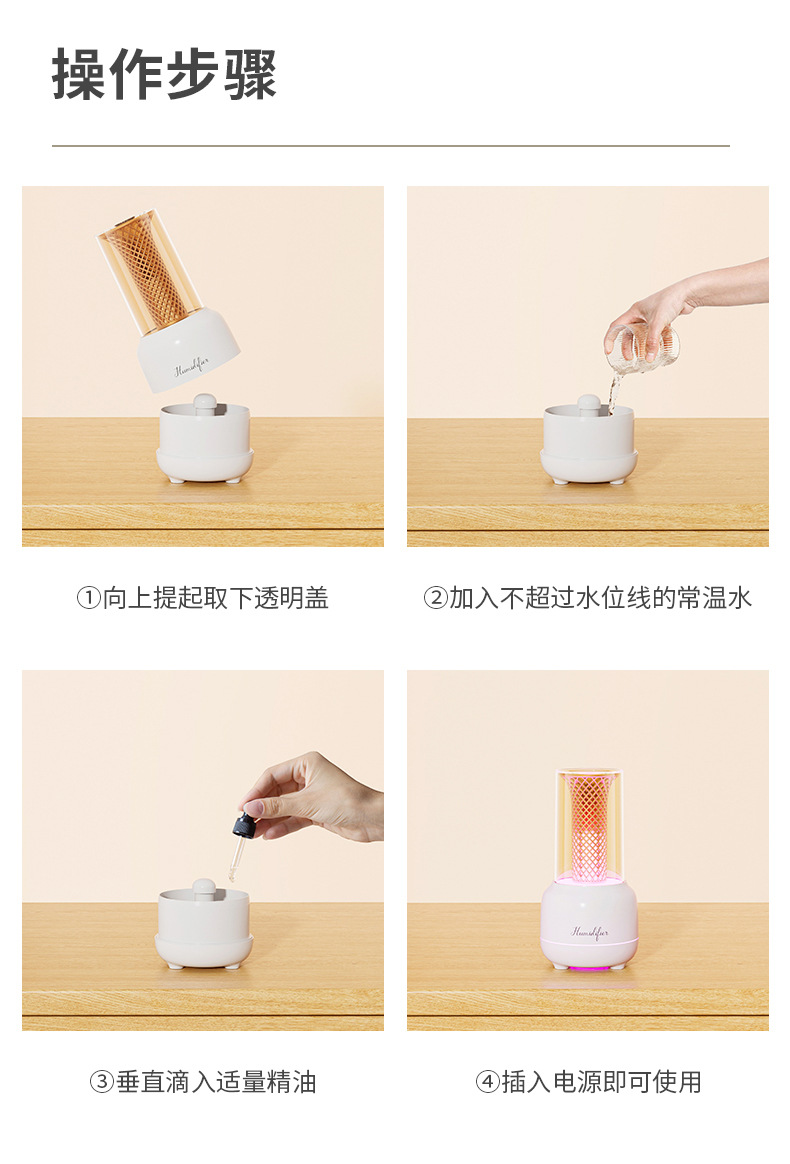 操作步骤

Humidifier

①向上提起取下透明盖

②加入不超过水位线的常温水

③垂直滴入适量精油

Humidifier

④插入电源即可使用