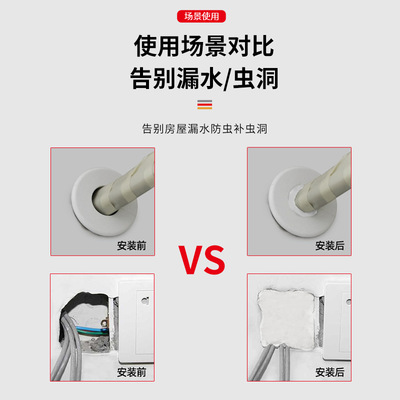 场景使用

使用场景对比
告别漏水/虫洞

告别房屋漏水防虫补虫洞

安装前

VS

安装后

安装前

安装后