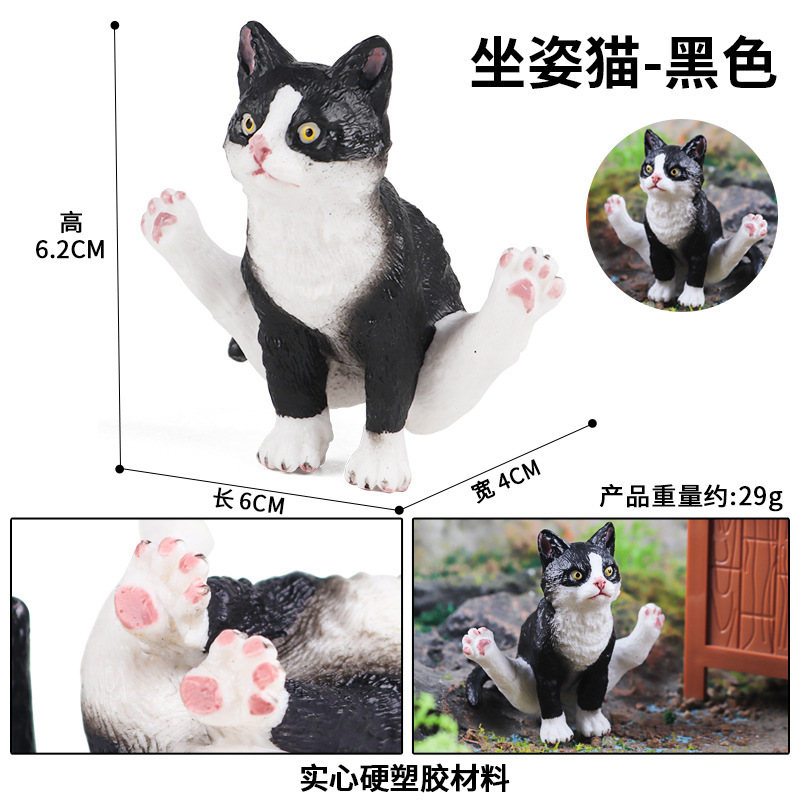 坐姿猫-黑色

高
6.2CM

长 6CM

宽 4CM

产品重量约:29g

实心硬塑胶材料