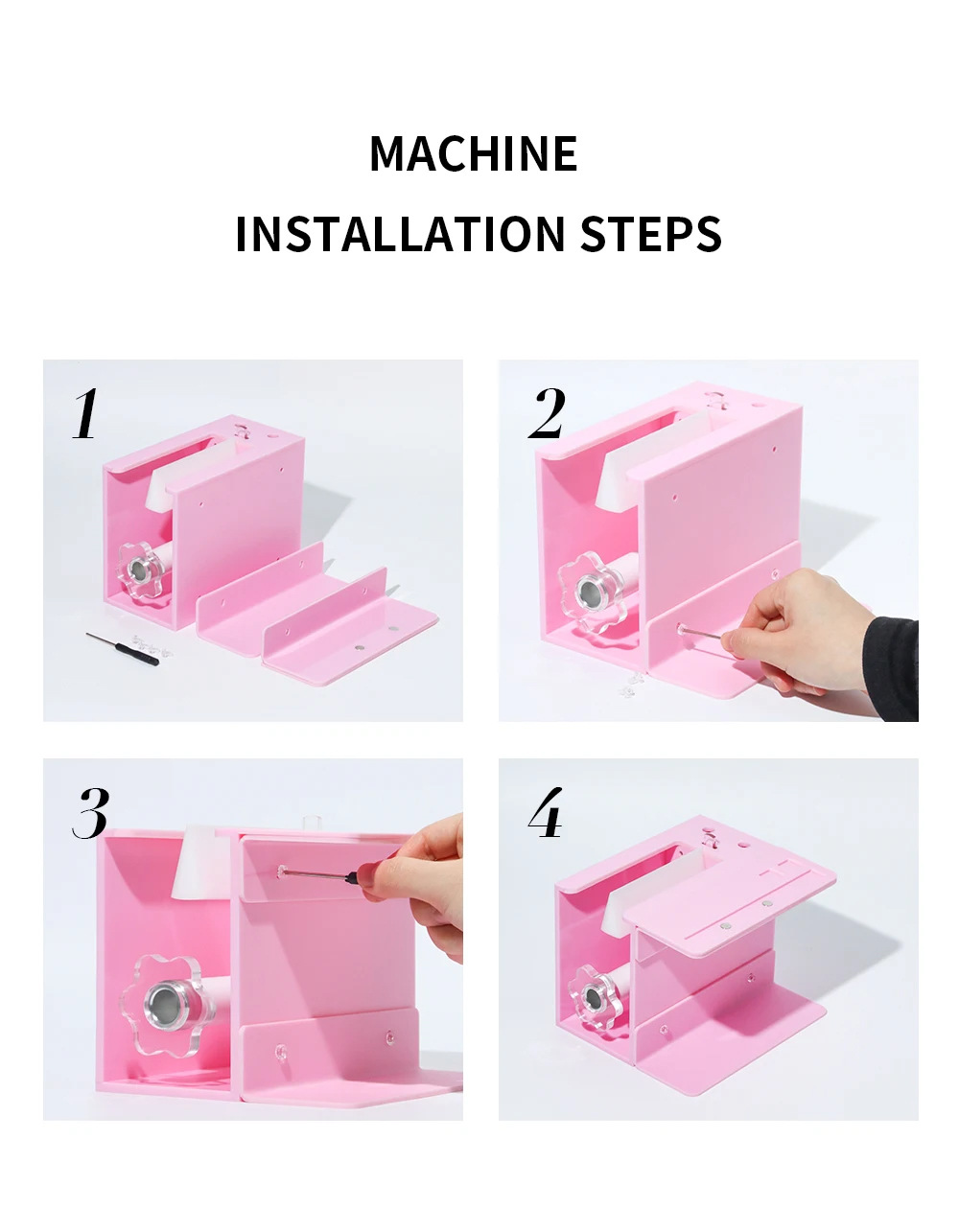 MACHINE
INSTALLATION STEPS

1

2

3

4