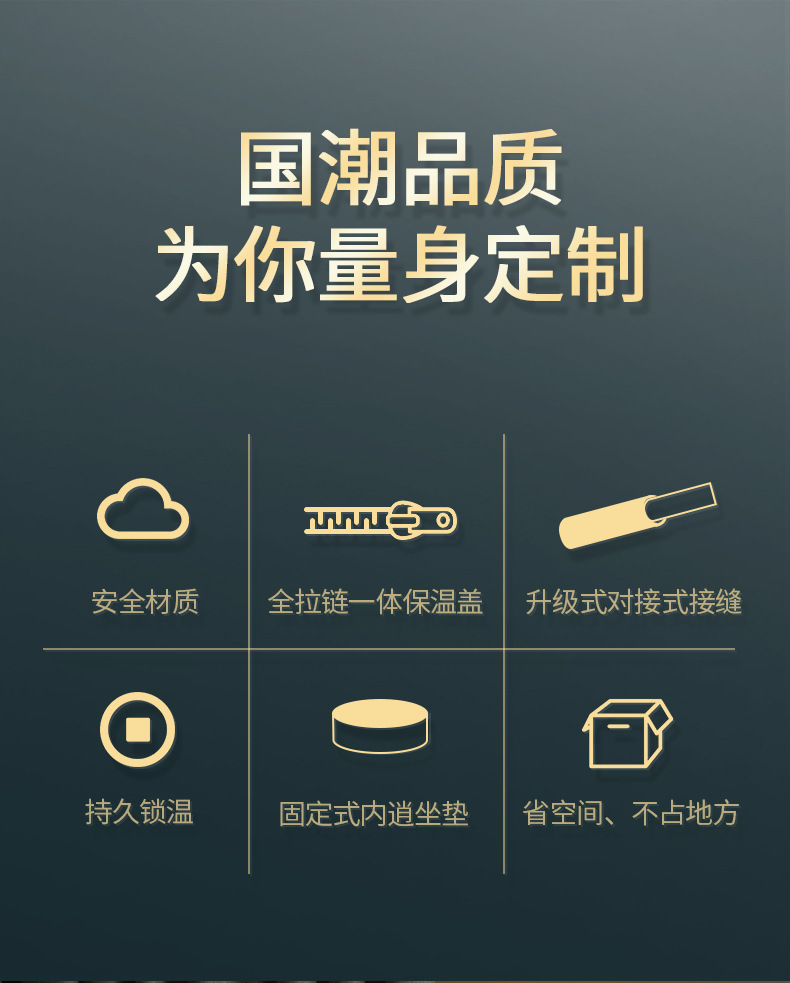 国潮品质
为你量身定制

安全材质

全拉链一体保温盖

升级式对接式接缝

持久锁温

固定式内逍坐垫

省空间、不占地方