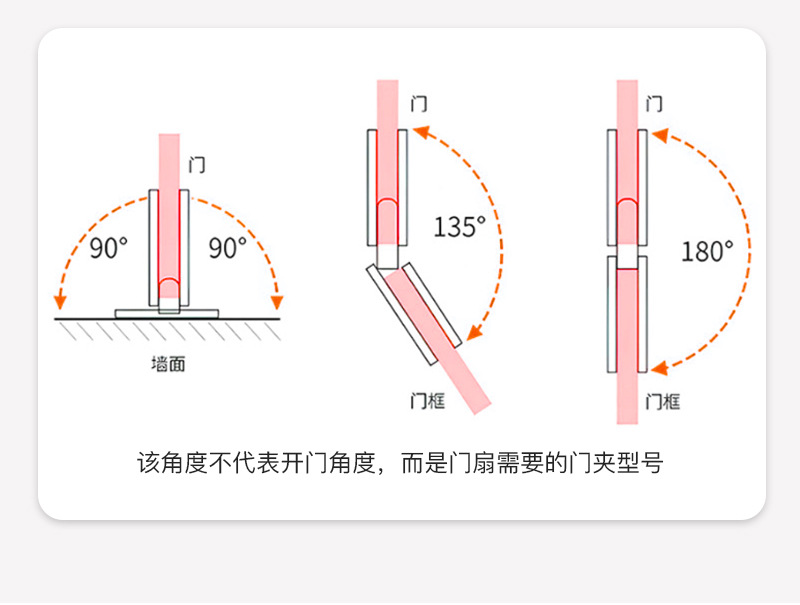 门

90°

90°

墙面

门

135°

门框

门

180°

门框

该角度不代表开门角度，而是门扇需要的门夹型号