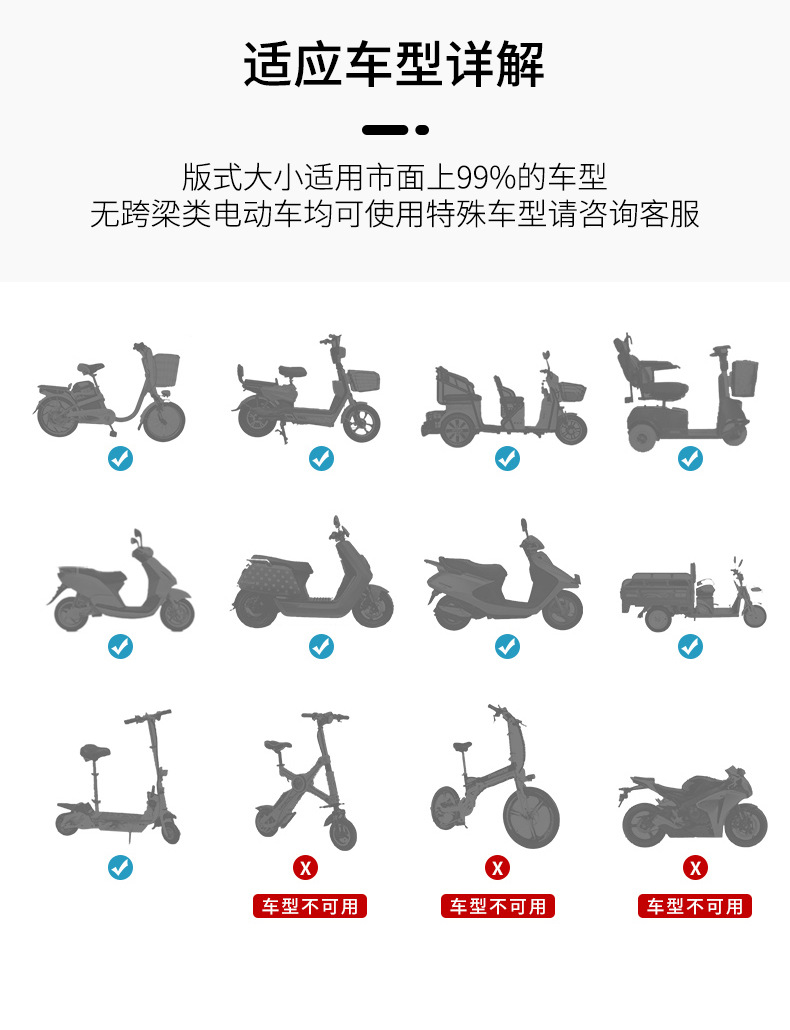 适应车型详解

版式大小适用市面上99%的车型
无跨梁类电动车均可使用特殊车型请咨询客服

X
车型不可用

X
车型不可用

X
车型不可用