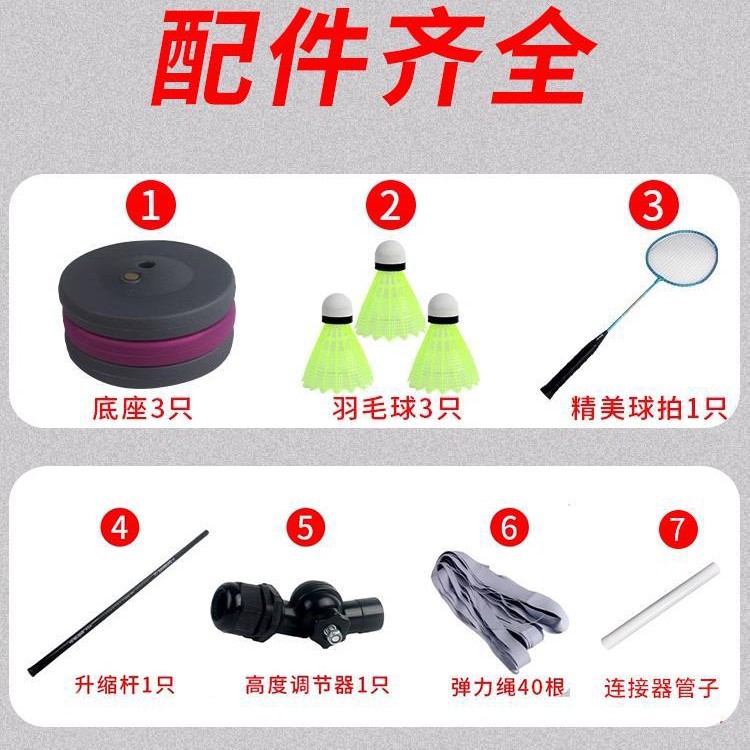 配件齐全

1
底座3只

2
羽毛球3只

3
精美球拍1只

4
升缩杆1只

5
高度调节器1只

6
弹力绳40根

7
连接器管子