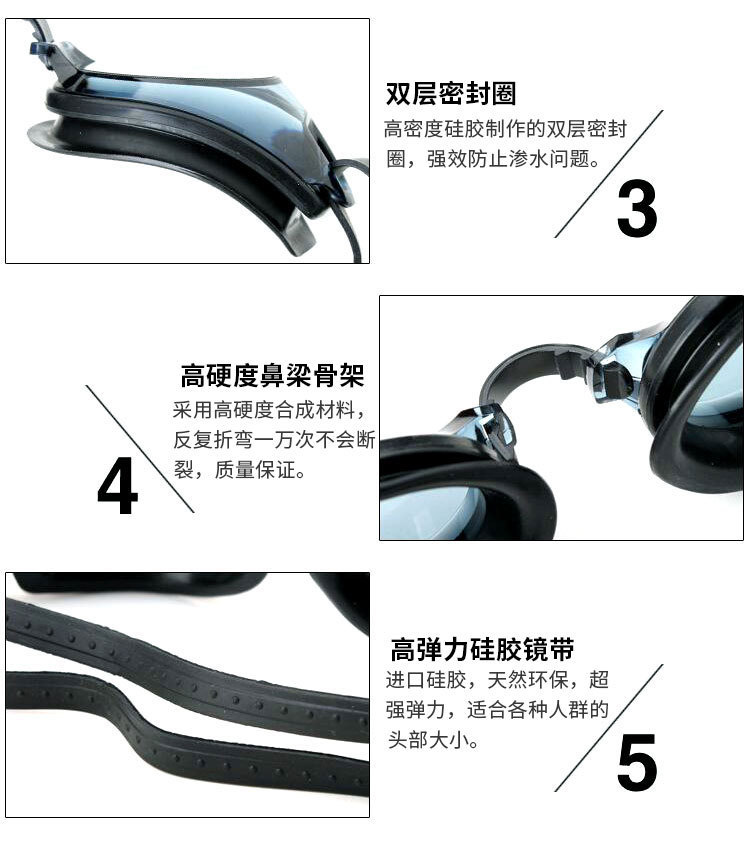 双层密封圈

高密度硅胶制作的双层密封圈，强效防止渗水问题。

3

高硬度鼻梁骨架

采用高硬度合成材料，反复折弯一万次不会断裂，质量保证。

4

高弹力硅胶镜带

进口硅胶，天然环保，超强弹力，适合各种人群的头部大小。

5