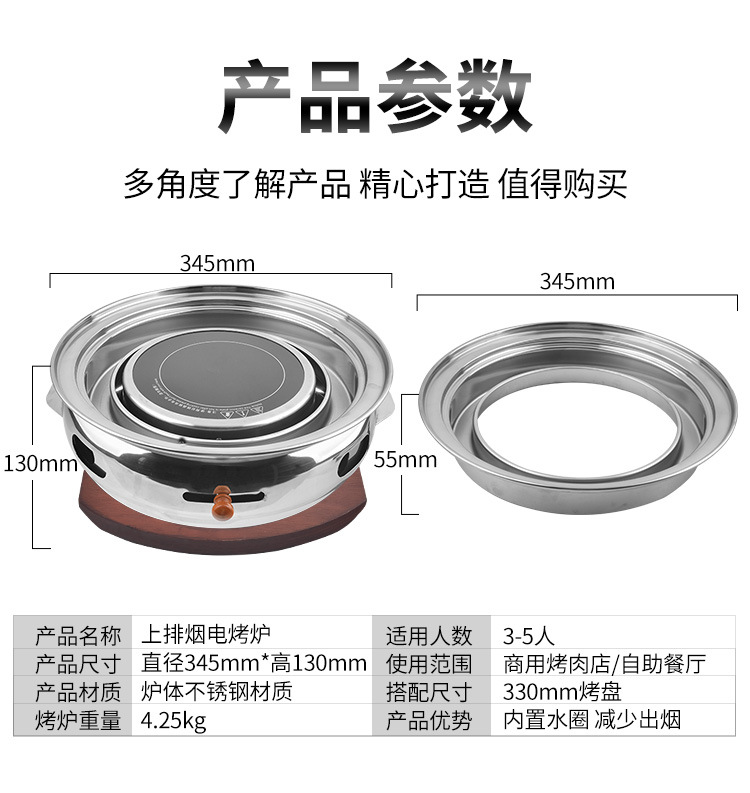 产品参数

多角度了解产品 精心打造 值得购买

345mm

345mm

130mm

55mm

| 产品名称 | 上排烟电烤炉 | 适用人数 | 3-5人 |
|---|---|---|---|
| 产品尺寸 | 直径345mm*高130mm | 使用范围 | 商用烤肉店/自助餐厅 |
| 产品材质 | 炉体不锈钢材质 | 搭配尺寸 | 330mm烤盘 |
| 烤炉重量 | 4.25kg | 产品优势 | 内置水圈 减少出烟 |