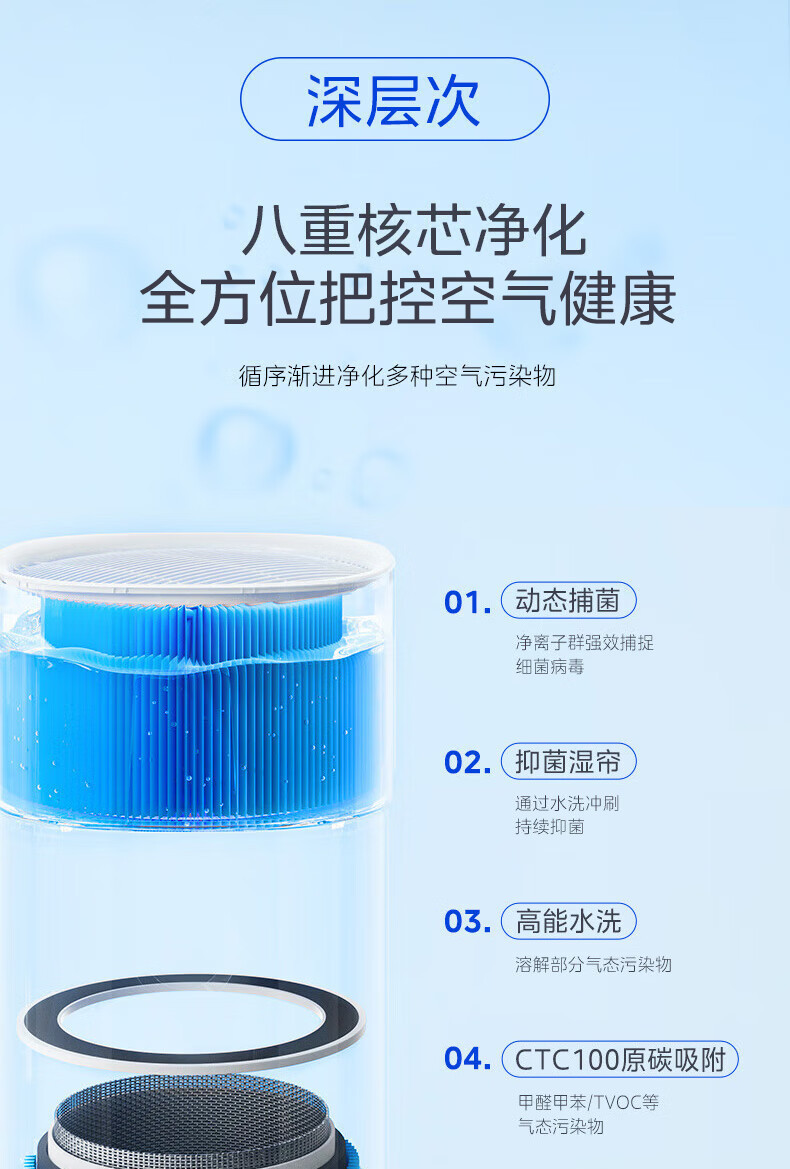 深层次

八重核芯净化
全方位把控空气健康

循序渐进净化多种空气污染物

01. 动态捕菌

净离子群强效捕捉
细菌病毒

02. 抑菌湿帘

通过水洗冲刷
持续抑菌

03. 高能水洗

溶解部分气态污染物

04. CTC100原碳吸附

甲醛甲苯/TVOC等
气态污染物