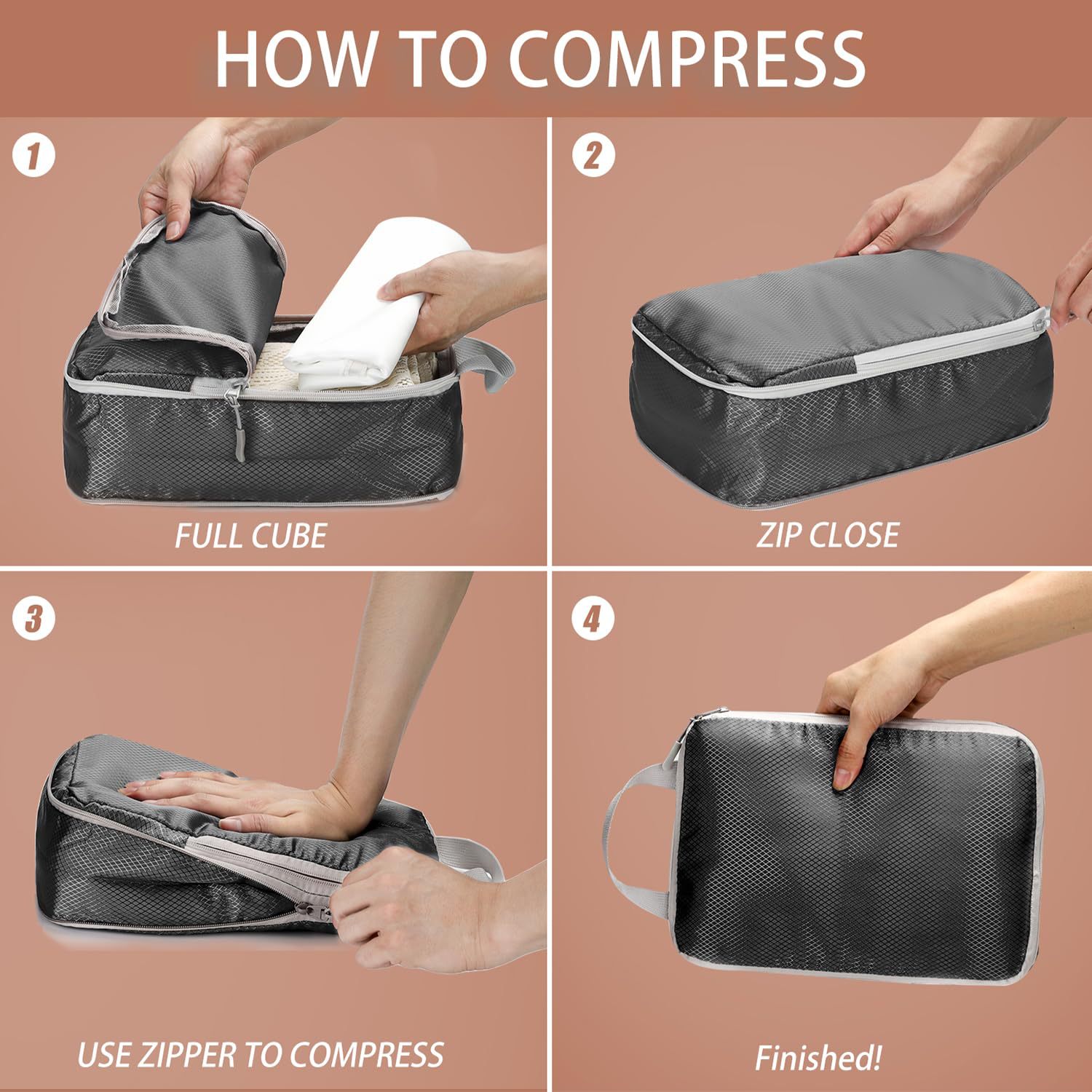 HOW TO COMPRESS

1

FULL CUBE

2

ZIP CLOSE

3

USE ZIPPER TO COMPRESS

4

Finished!