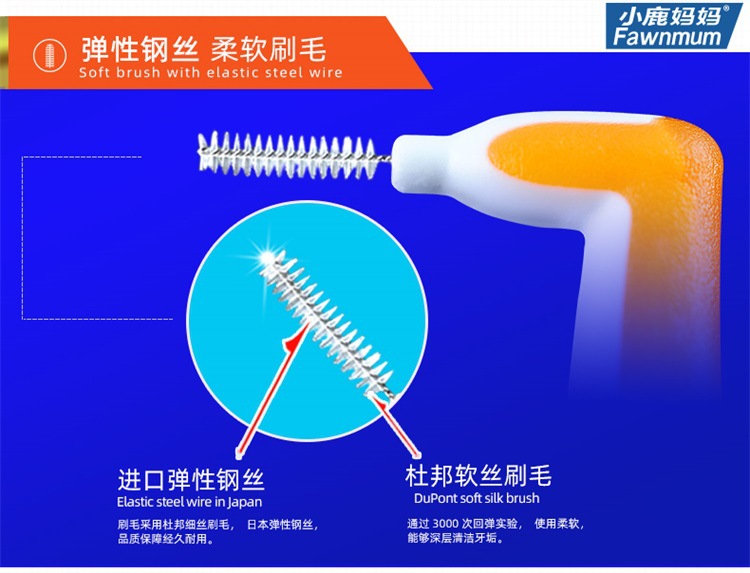 小鹿妈妈®
Fawnmum

弹性钢丝 柔软刷毛
Soft brush with elastic steel wire

进口弹性钢丝
Elastic steel wire in Japan
刷毛采用杜邦细丝刷毛， 日本弹性钢丝，品质保障经久耐用。

杜邦软丝刷毛
DuPont soft silk brush
通过 3000 次回弹实验， 使用柔软，能够深层清洁牙垢。