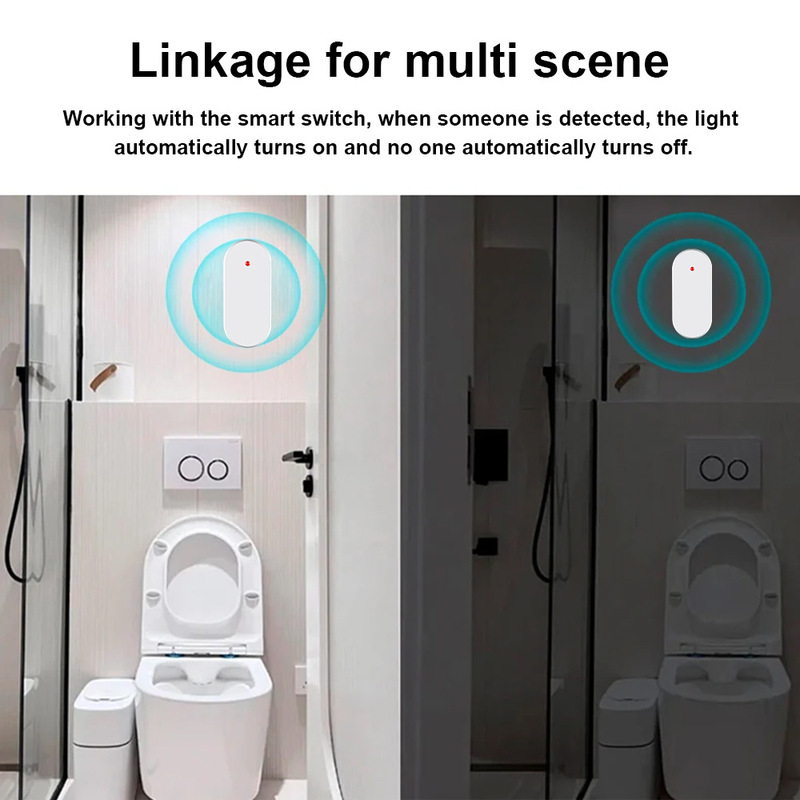 Linkage for multi scene

Working with the smart switch, when someone is detected, the light automatically turns on and no one automatically turns off.