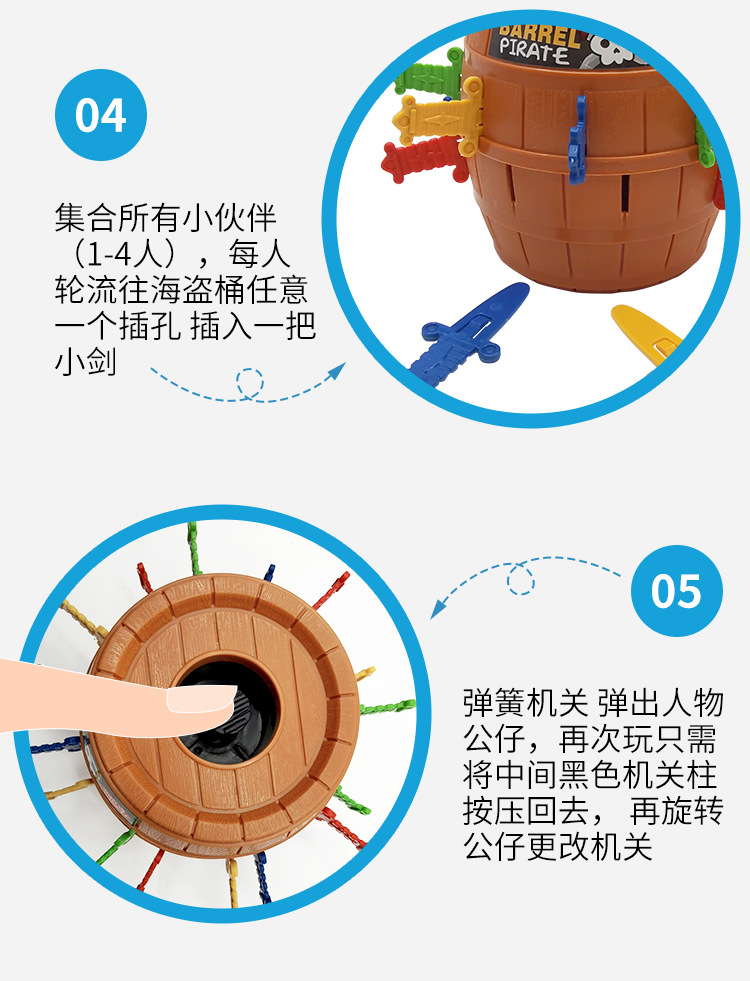 04

集合所有小伙伴（1-4人），每人轮流往海盗桶任意一个插孔 插入一把小剑

BARREL PIRATE

05

弹簧机关 弹出人物公仔，再次玩只需将中间黑色机关柱按压回去， 再旋转公仔更改机关