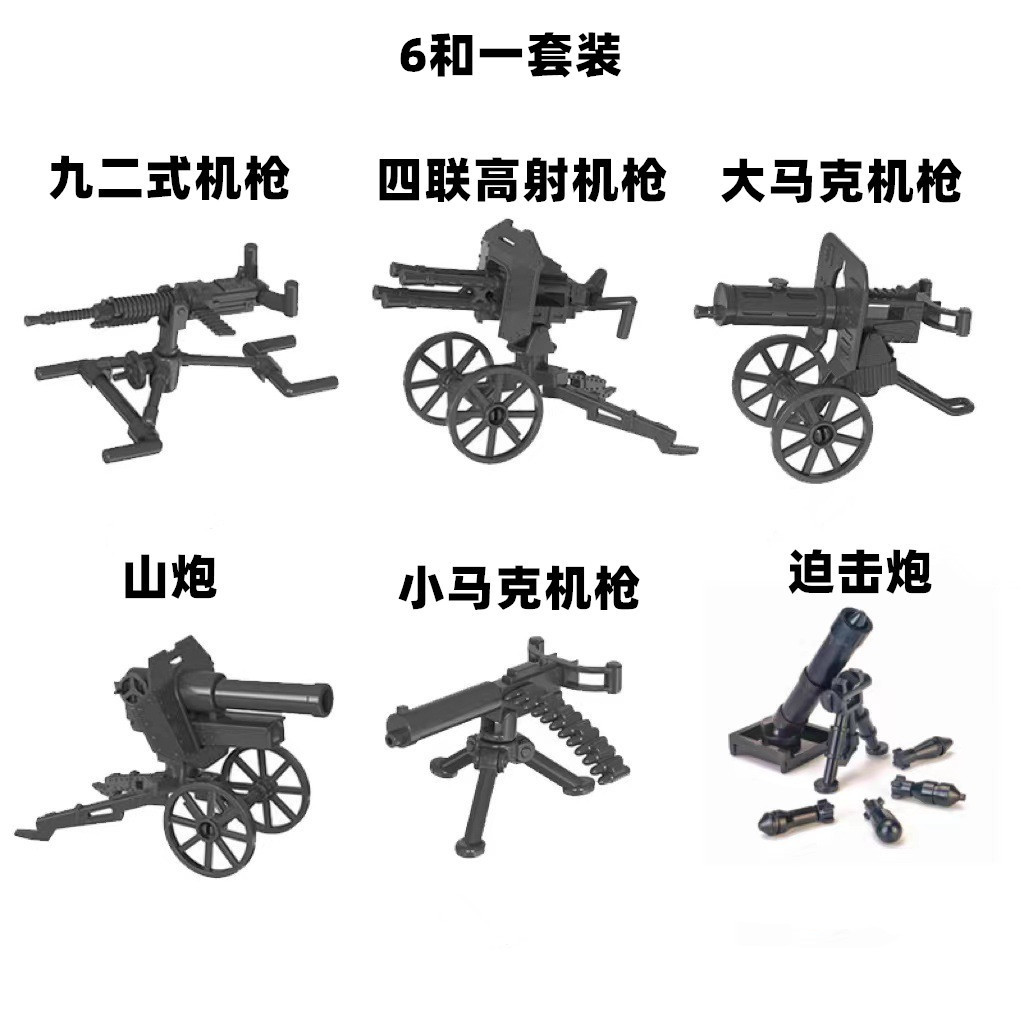 6和一套装

九二式机枪

四联高射机枪

大马克机枪

山炮

小马克机枪

迫击炮